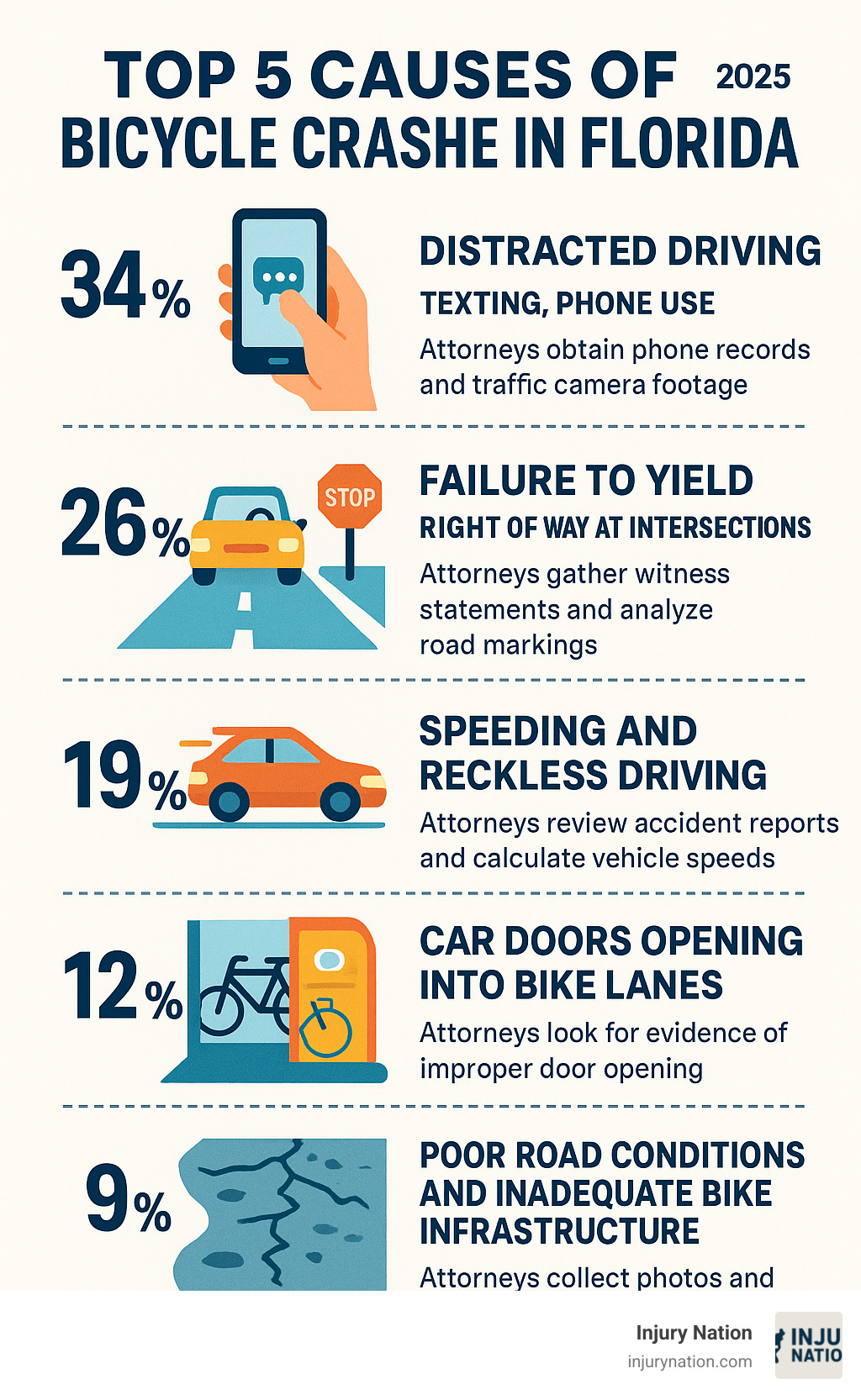 TOP 5 CAUSES OF 2025
BICYCLE CRASHE IN FLORIDA

34%

DISTRACTED DRIVING
TEXTING, PHONE USE
Attorneys obtain phone records and traffic camera footage

26%

STOP

FAILURE TO YIELD
RIGHT OF WAY AT INTERSECTIONS
Attorneys gather witness statements and analyze road markings

19%

SPEEDING AND RECKLESS DRIVING
Attorneys review accident reports and calculate vehicle speeds

12%

CAR DOORS OPENING INTO BIKE LANES
Attorneys look for evidence of improper door opening

9%

POOR ROAD CONDITIONS AND INADEQUATE BIKE INFRASTRUCTURE
Attorneys collect photos and

Injury Nation
injurynation.com
INJU NATIO