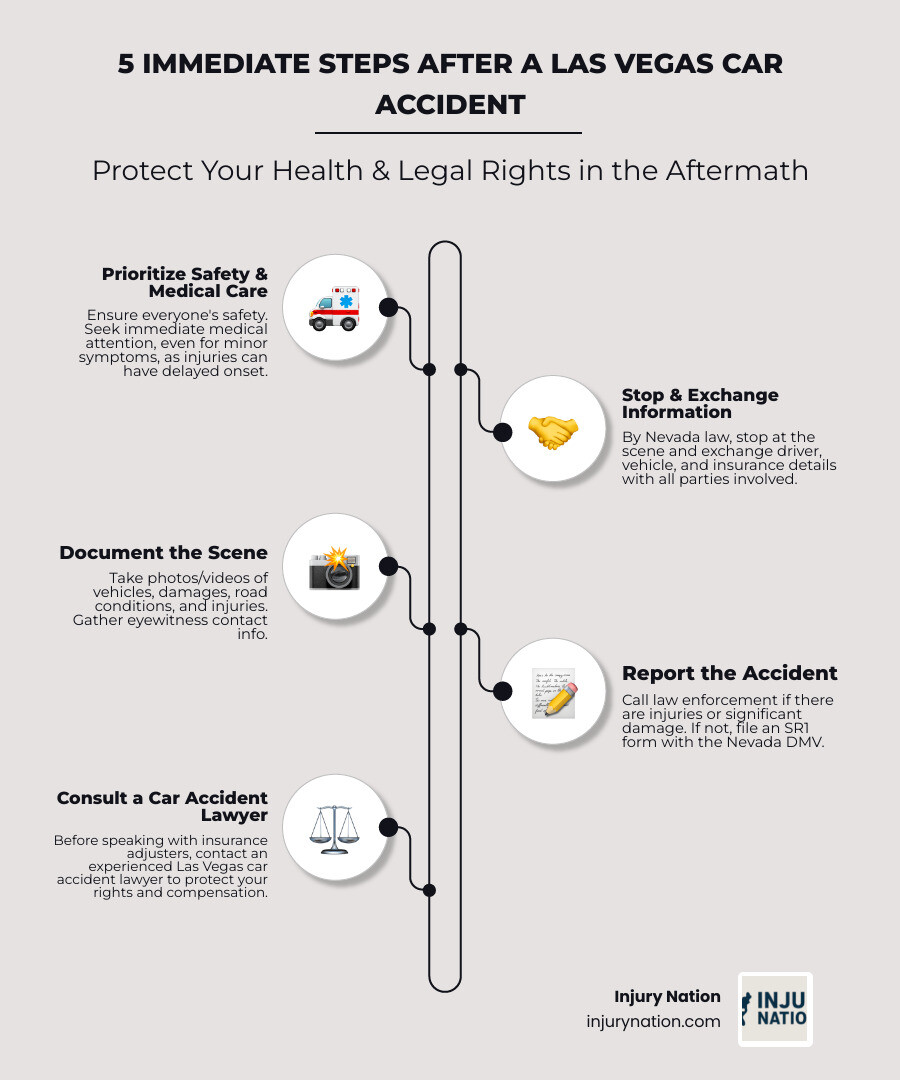 5 IMMEDIATE STEPS AFTER A LAS VEGAS CAR ACCIDENT

Protect Your Health & Legal Rights in the Aftermath

Prioritize Safety & Medical Care

Ensure everyone's safety. Seek immediate medical attention, even for minor symptoms, as injuries can have delayed onset.

Stop & Exchange Information

By Nevada law, stop at the scene and exchange driver, vehicle, and insurance details with all parties involved.

Document the Scene

Take photos/videos of vehicles, damages, road conditions, and injuries. Gather eyewitness contact info.

Report the Accident

Call law enforcement if there are injuries or significant damage. If not, file an SR1 form with the Nevada DMV.

Consult a Car Accident Lawyer

Before speaking with insurance adjusters, contact an experienced Las Vegas car accident lawyer to protect your rights and compensation.

Injury Nation

injurynation.com

INJU NATIO