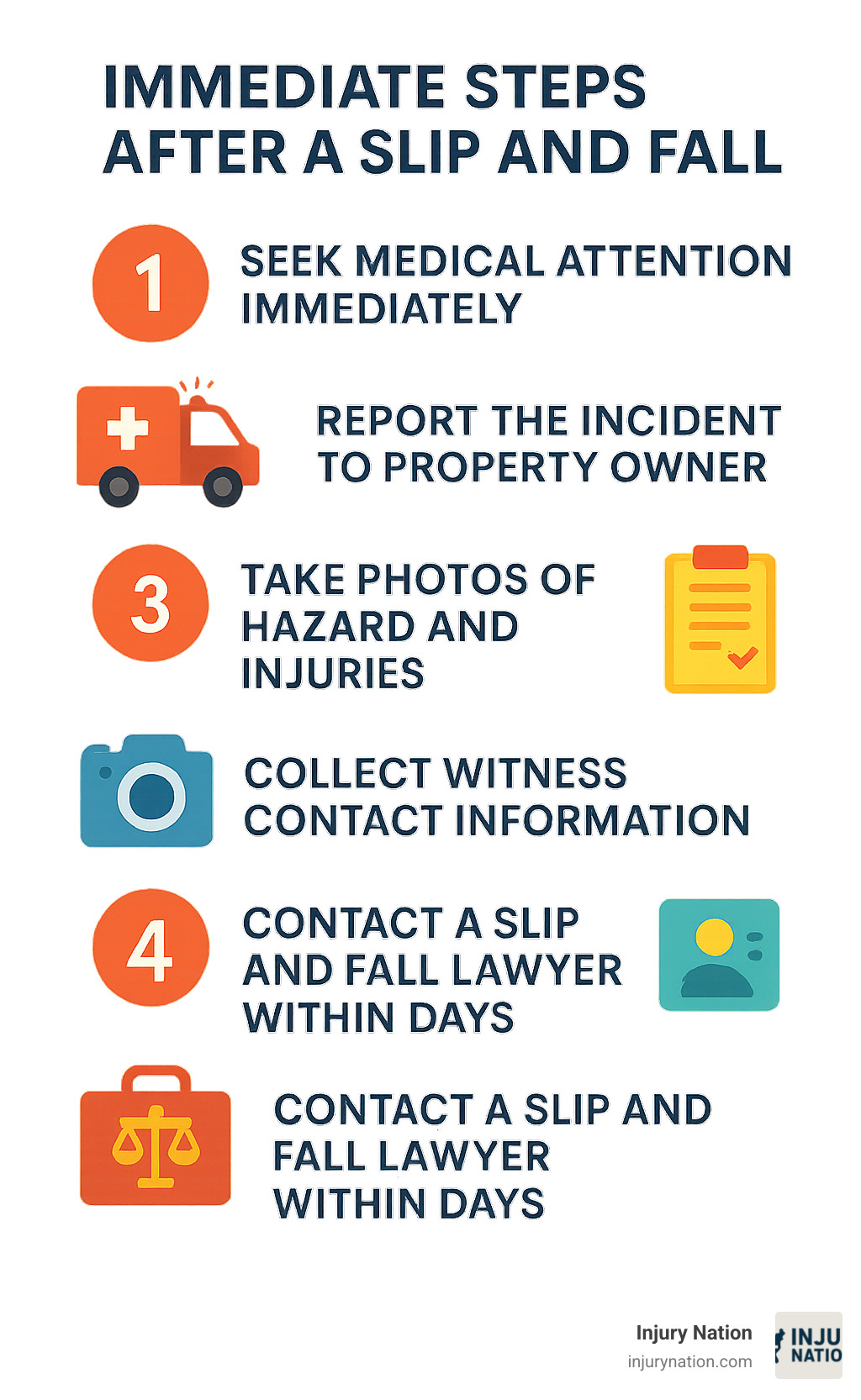 IMMEDIATE STEPS AFTER A SLIP AND FALL

1 SEEK MEDICAL ATTENTION IMMEDIATELY

REPORT THE INCIDENT TO PROPERTY OWNER

3 TAKE PHOTOS OF HAZARD AND INJURIES

COLLECT WITNESS CONTACT INFORMATION

4 CONTACT A SLIP AND FALL LAWYER WITHIN DAYS

CONTACT A SLIP AND FALL LAWYER WITHIN DAYS

Injury Nation
injurynation.com

INJU NATIO