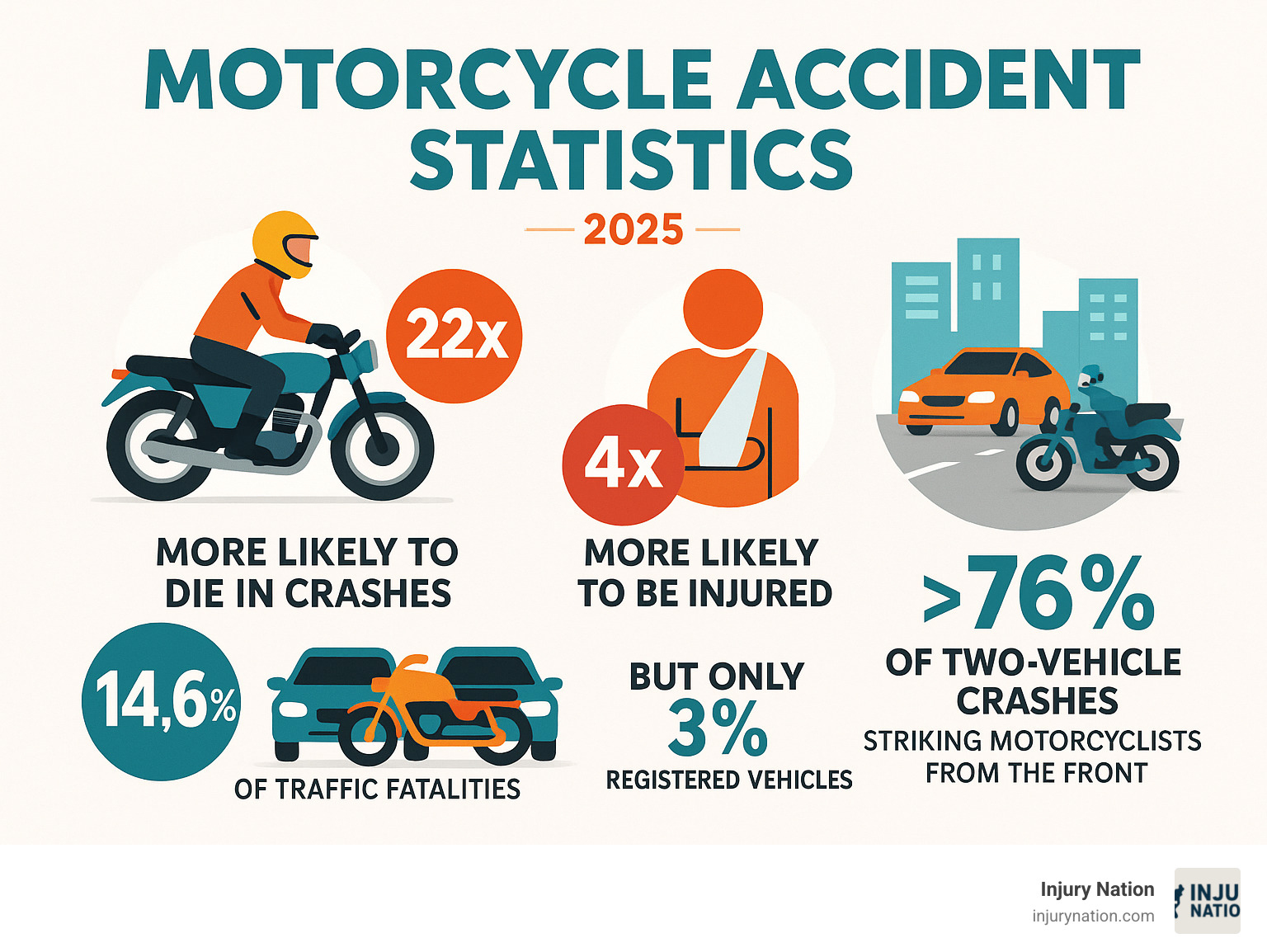 MOTORCYCLE ACCIDENT STATISTICS

2025

22x

MORE LIKELY TO DIE IN CRASHES

4x

MORE LIKELY TO BE INJURED

>76%

OF TWO-VEHICLE CRASHES

STRIKING MOTORCYCLISTS FROM THE FRONT

14,6%

OF TRAFFIC FATALITIES

BUT ONLY

3%

REGISTERED VEHICLES

Injury Nation
injurynation.com

INJU
NATIO