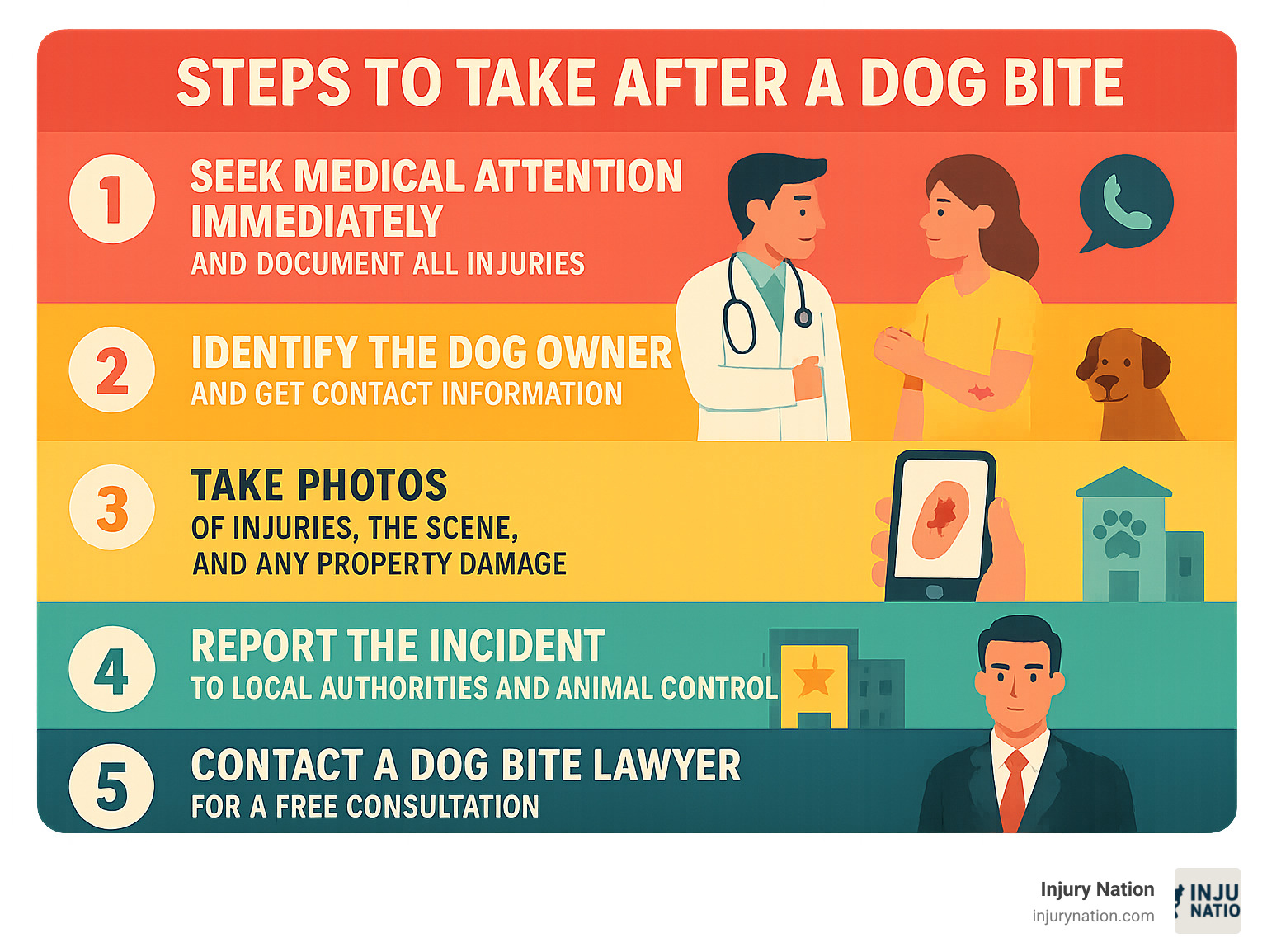 STEPS TO TAKE AFTER A DOG BITE

1 SEEK MEDICAL ATTENTION IMMEDIATELY
AND DOCUMENT ALL INJURIES

2 IDENTIFY THE DOG OWNER
AND GET CONTACT INFORMATION

3 TAKE PHOTOS
OF INJURIES, THE SCENE, AND ANY PROPERTY DAMAGE

4 REPORT THE INCIDENT
TO LOCAL AUTHORITIES AND ANIMAL CONTROL

5 CONTACT A DOG BITE LAWYER
FOR A FREE CONSULTATION

Injury Nation
injurynation.com

INJU NATIO