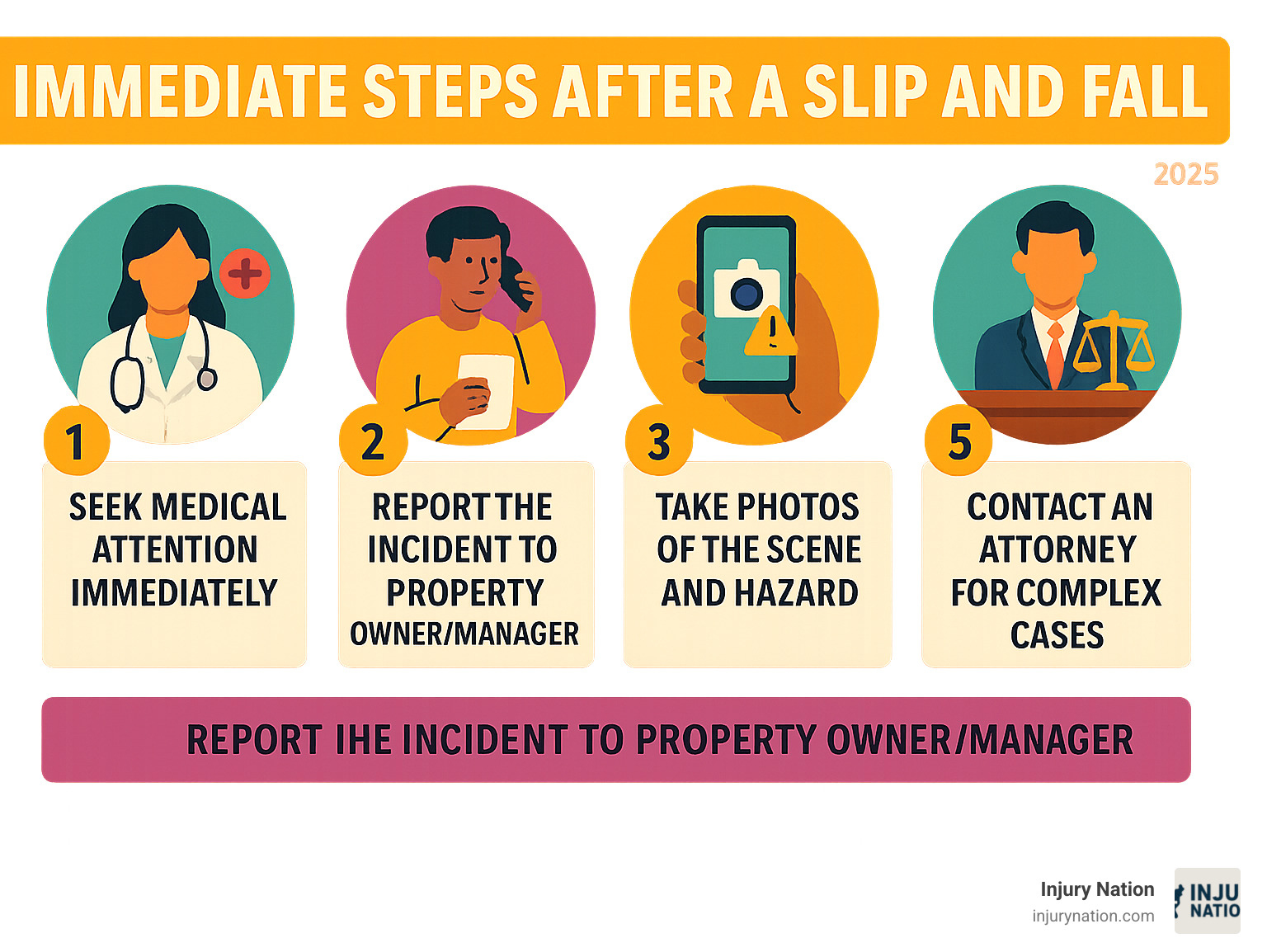 IMMEDIATE STEPS AFTER A SLIP AND FALL

2025

1
SEEK MEDICAL ATTENTION IMMEDIATELY

2
REPORT THE INCIDENT TO PROPERTY OWNER/MANAGER

3
TAKE PHOTOS OF THE SCENE AND HAZARD

5
CONTACT AN ATTORNEY FOR COMPLEX CASES

REPORT IHE INCIDENT TO PROPERTY OWNER/MANAGER

Injury Nation
injurynation.com

INJU
NATIO