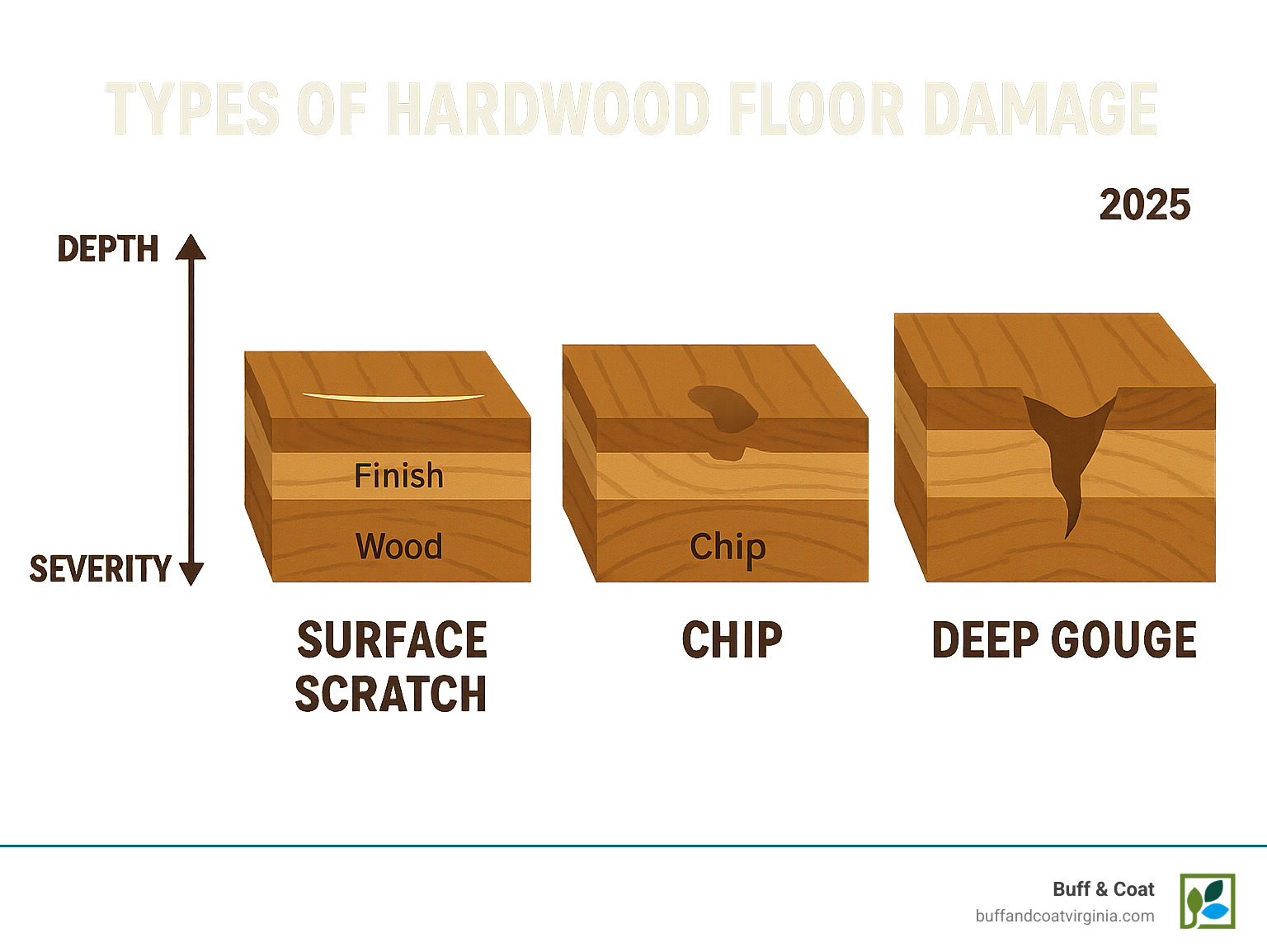 TYPES OF HARDWOOD FLOOR DAMAGE

2025

DEPTH

SEVERITY

Finish

Wood

Chip

SURFACE SCRATCH

CHIP

DEEP GOUGE

Buff & Coat
buffandcoatvirginia.com