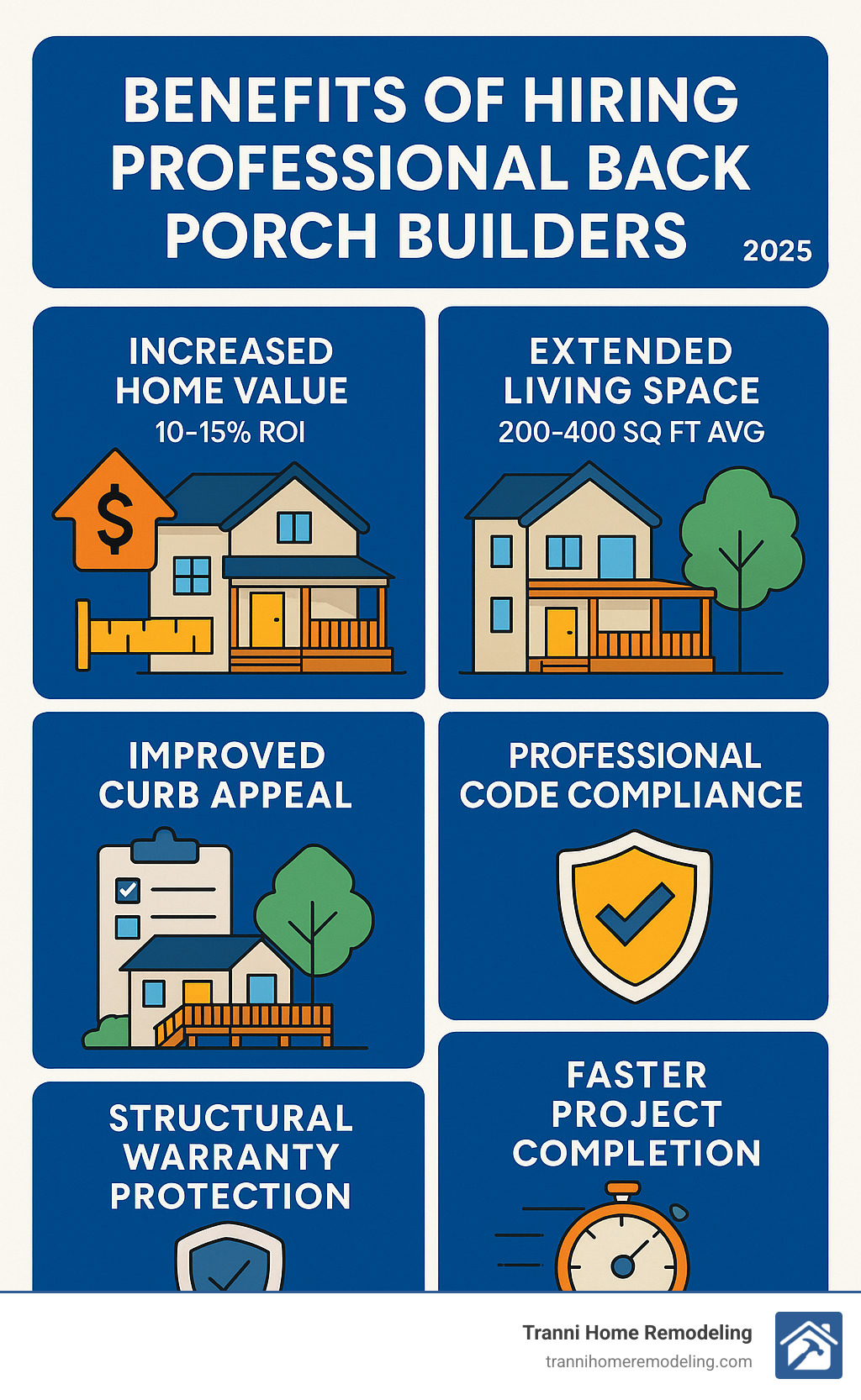 BENEFITS OF HIRING PROFESSIONAL BACK PORCH BUILDERS

2025

INCREASED HOME VALUE
10-15% ROI

$

EXTENDED LIVING SPACE
200-400 SQ FT AVG

IMPROVED CURB APPEAL

PROFESSIONAL CODE COMPLIANCE

STRUCTURAL WARRANTY PROTECTION

FASTER PROJECT COMPLETION

Tranni Home Remodeling
trannihomeremodeling.com