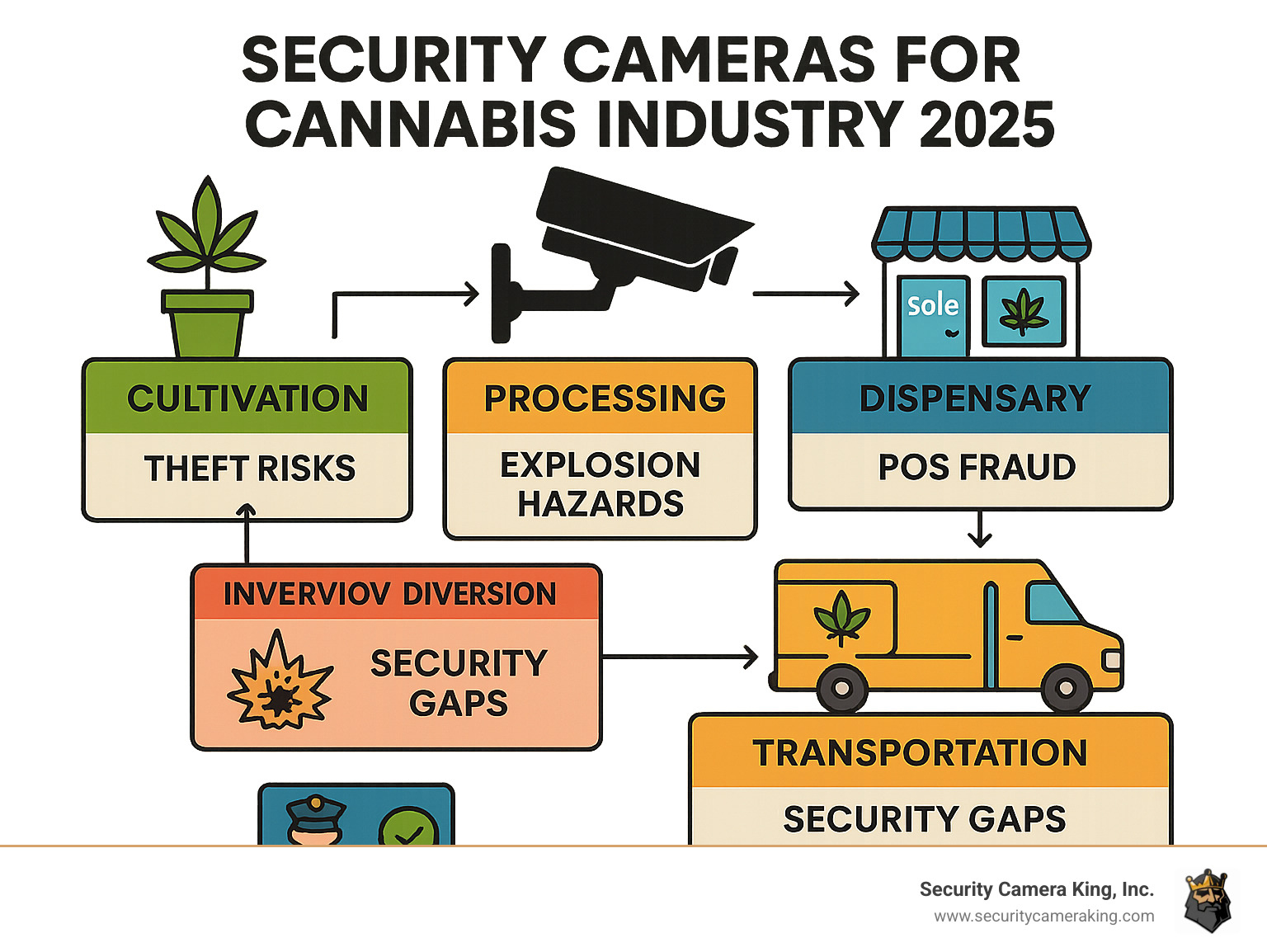 SECURITY CAMERAS FOR CANNABIS INDUSTRY 2025

Sole

CULTIVATION

THEFT RISKS

PROCESSING

EXPLOSION HAZARDS

DISPENSARY

POS FRAUD

INVERVIOV DIVERSION

SECURITY GAPS

TRANSPORTATION

SECURITY GAPS

Security Camera King, Inc.
www.securitycameraking.com