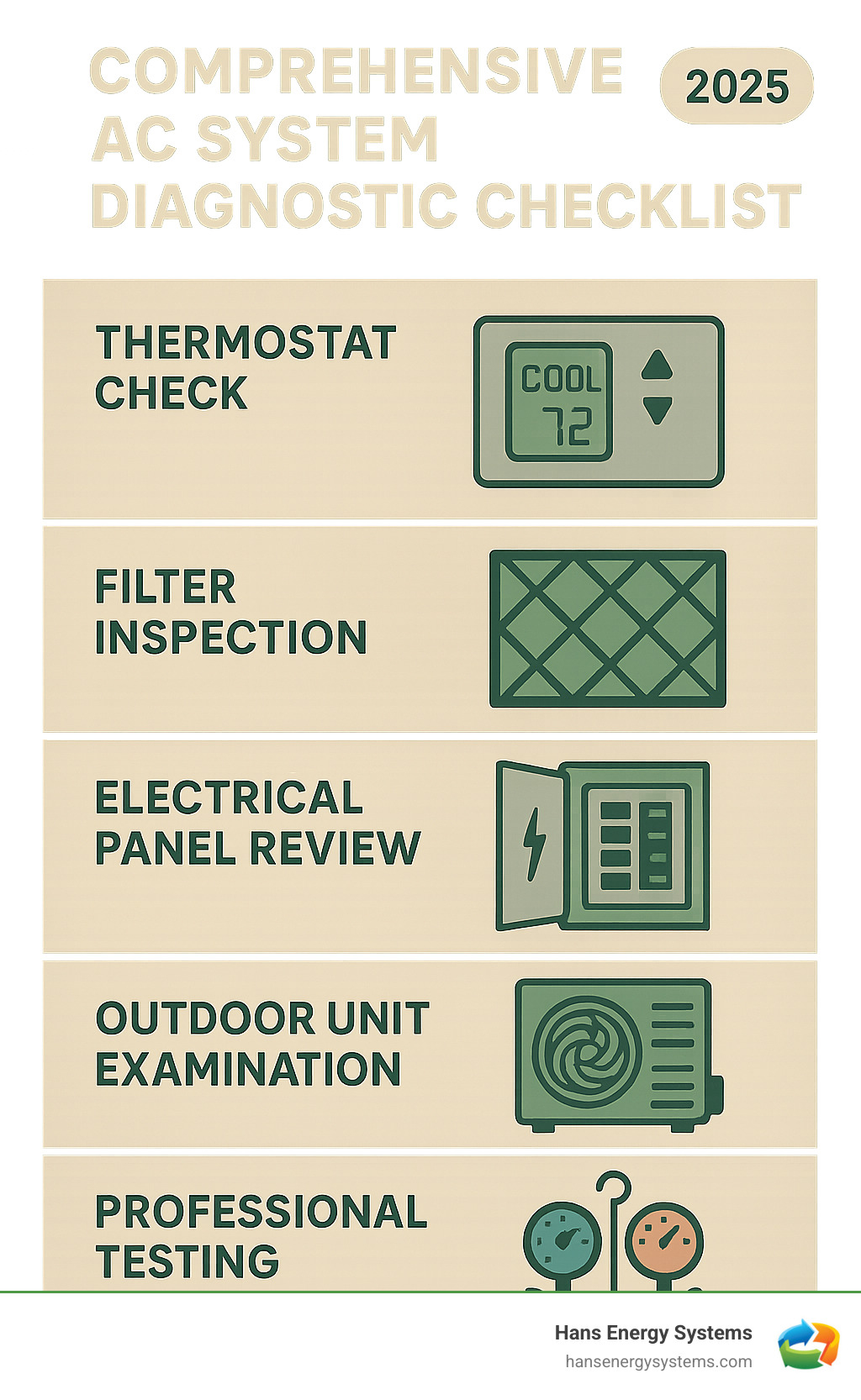 COMPREHENSIVE AC SYSTEM DIAGNOSTIC CHECKLIST

2025

THERMOSTAT CHECK

COOL
72

FILTER INSPECTION

ELECTRICAL PANEL REVIEW

OUTDOOR UNIT EXAMINATION

PROFESSIONAL TESTING

Hans Energy Systems
hansenergysystems.com