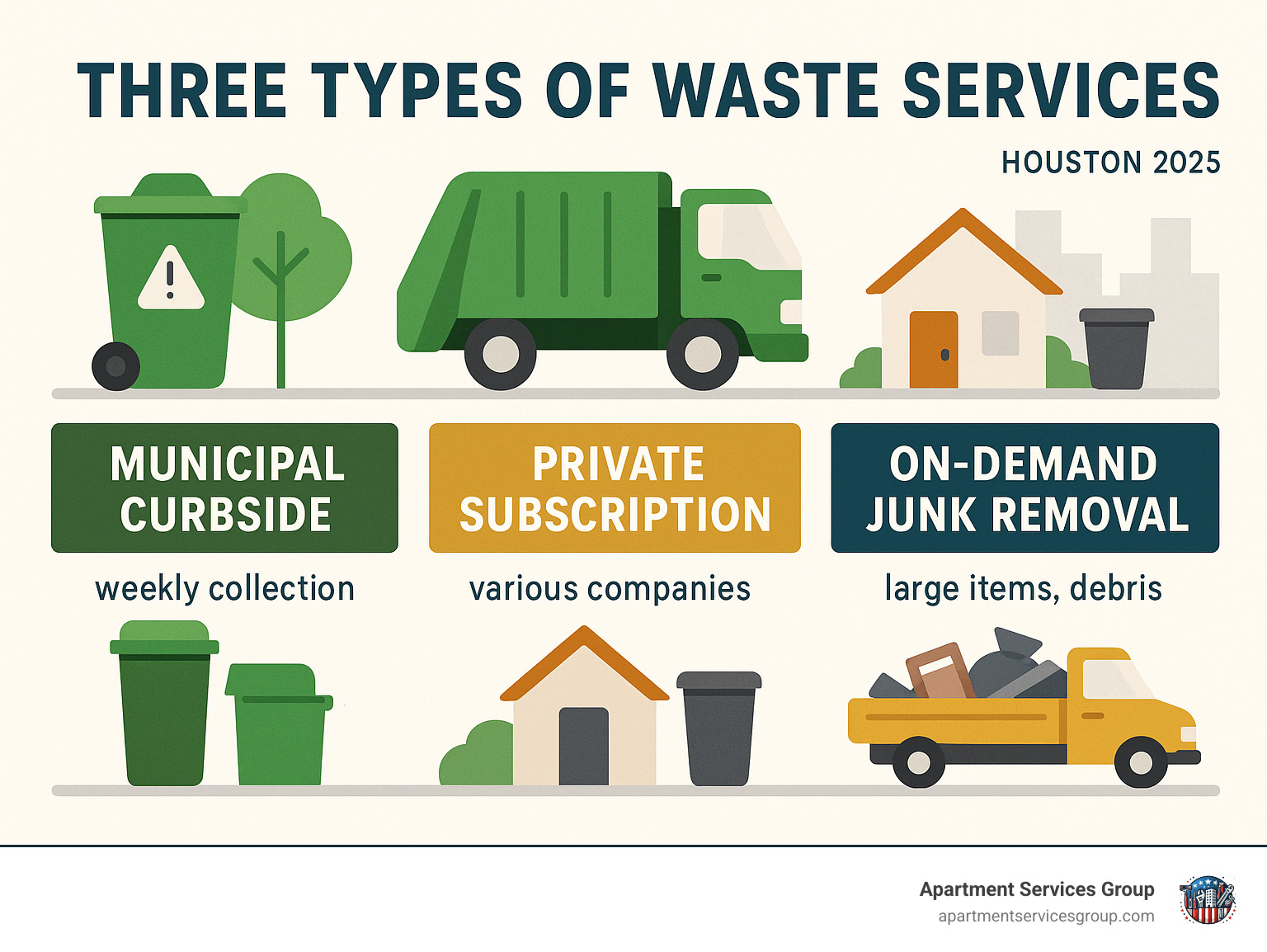 THREE TYPES OF WASTE SERVICES

HOUSTON 2025

MUNICIPAL CURBSIDE

weekly collection

PRIVATE SUBSCRIPTION

various companies

ON-DEMAND JUNK REMOVAL

large items, debris

Apartment Services Group
apartmentservicesgroup.com