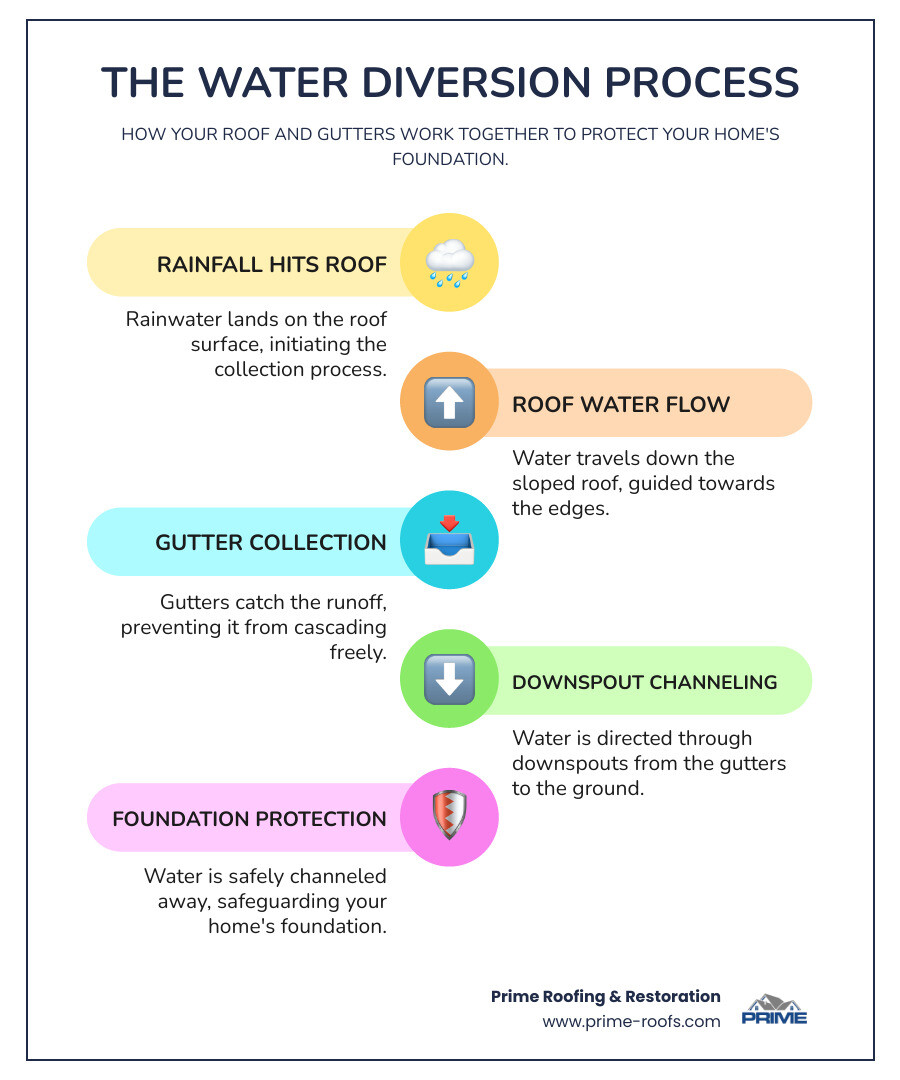 THE WATER DIVERSION PROCESS

HOW YOUR ROOF AND GUTTERS WORK TOGETHER TO PROTECT YOUR HOME'S FOUNDATION.

RAINFALL HITS ROOF

Rainwater lands on the roof surface, initiating the collection process.

ROOF WATER FLOW

Water travels down the sloped roof, guided towards the edges.

GUTTER COLLECTION

Gutters catch the runoff, preventing it from cascading freely.

DOWNSPOUT CHANNELING

Water is directed through downspouts from the gutters to the ground.

FOUNDATION PROTECTION

Water is safely channeled away, safeguarding your home's foundation.

Prime Roofing & Restoration
www.prime-roofs.com
PRIME