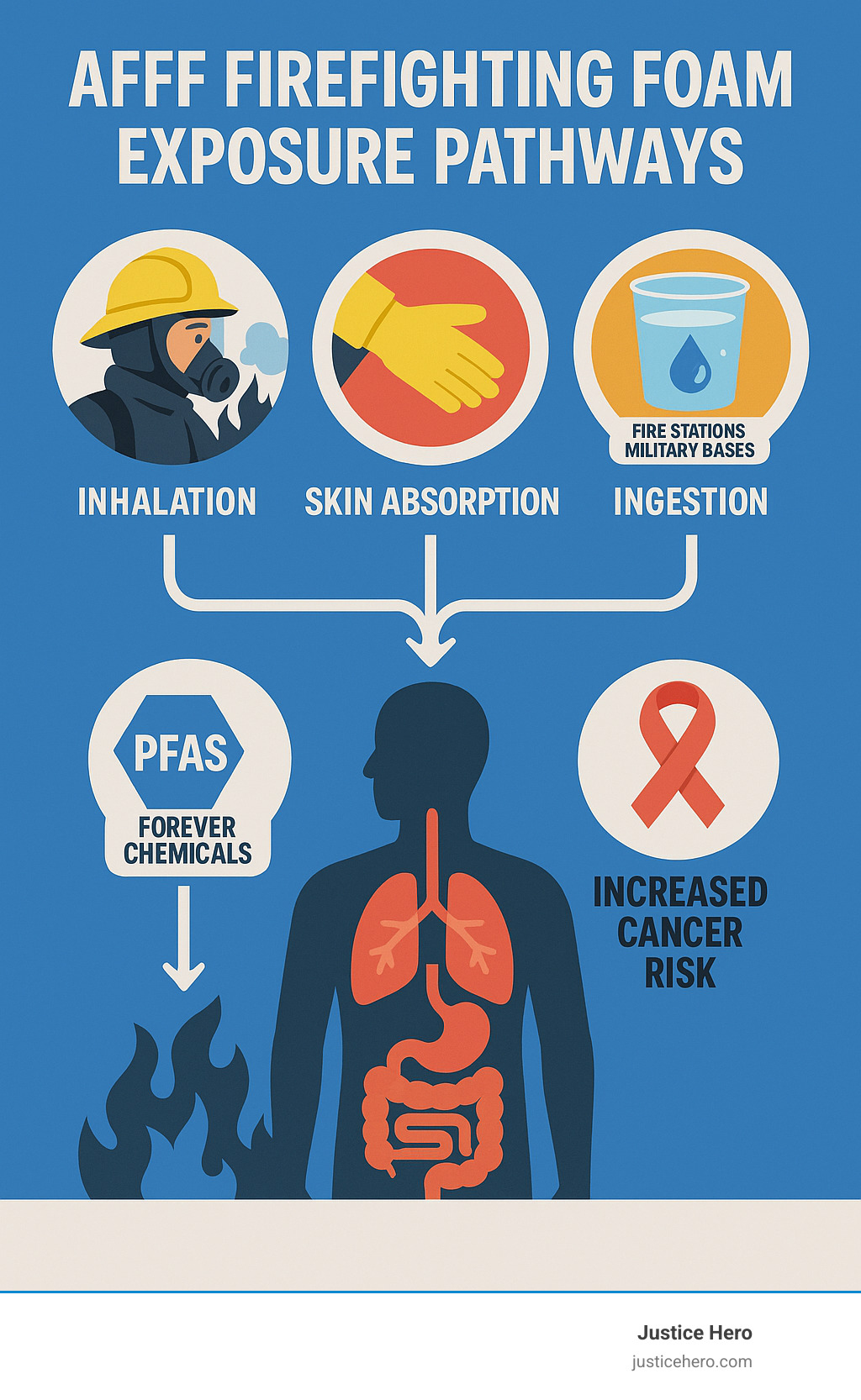 AFFF FIREFIGHTING FOAM EXPOSURE PATHWAYS

FIRE STATIONS
MILITARY BASES

INHALATION

SKIN ABSORPTION

INGESTION

PFAS

FOREVER CHEMICALS

INCREASED CANCER RISK

Justice Hero
justicehero.com