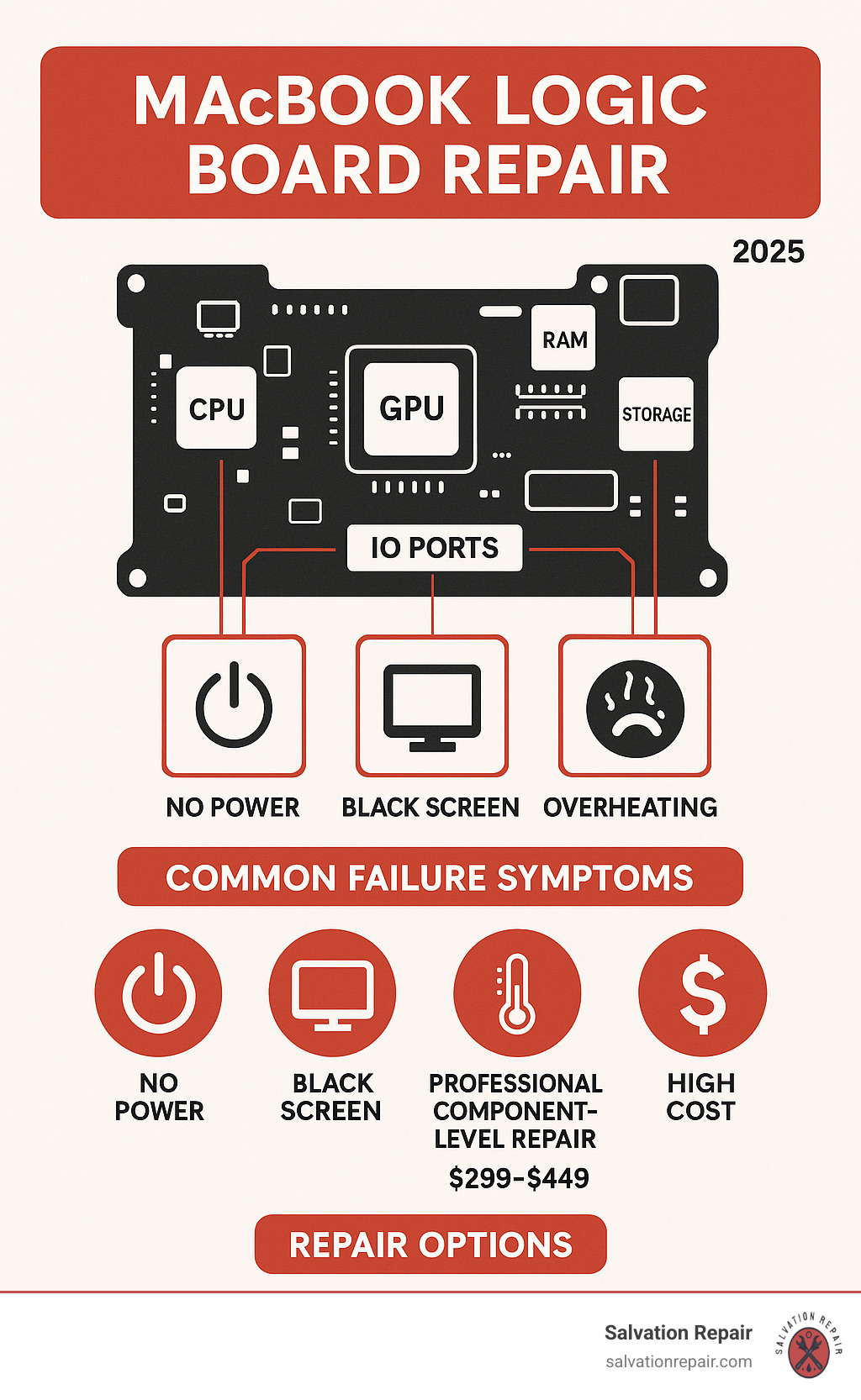 MAcBOOK LOGIC BOARD REPAIR

2025

CPU

GPU

RAM

STORAGE

IO PORTS

NO POWER

BLACK SCREEN

OVERHEATING

COMMON FAILURE SYMPTOMS

NO POWER

BLACK SCREEN

PROFESSIONAL COMPONENT-LEVEL REPAIR

$299-$449

HIGH COST

REPAIR OPTIONS

Salvation Repair
salvationrepair.com

SALVATION REPAIR