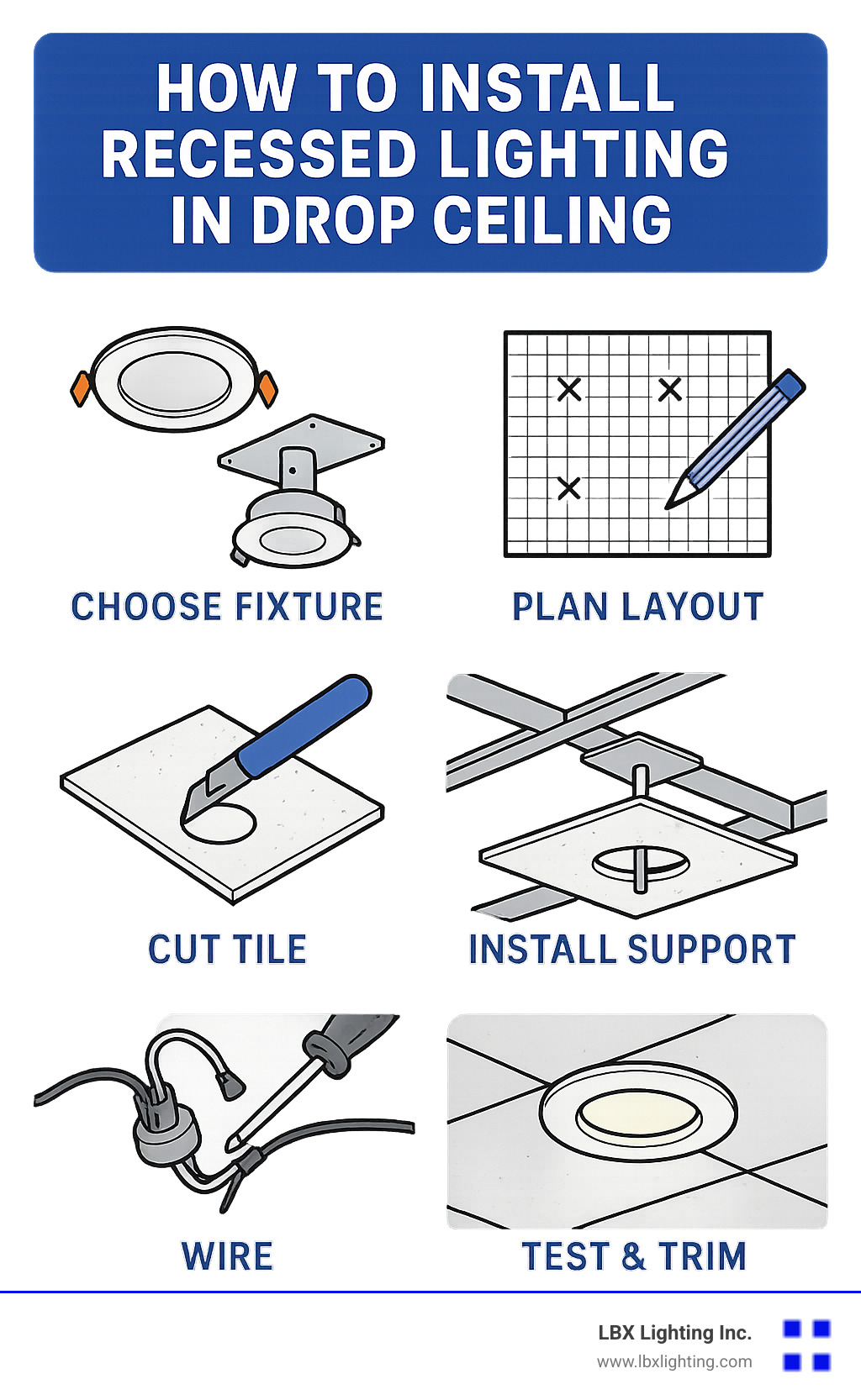 HOW TO INSTALL RECESSED LIGHTING IN DROP CEILING

CHOOSE FIXTURE

PLAN LAYOUT

CUT TILE

INSTALL SUPPORT

WIRE

TEST & TRIM

LBX Lighting Inc.
www.lbxlighting.com