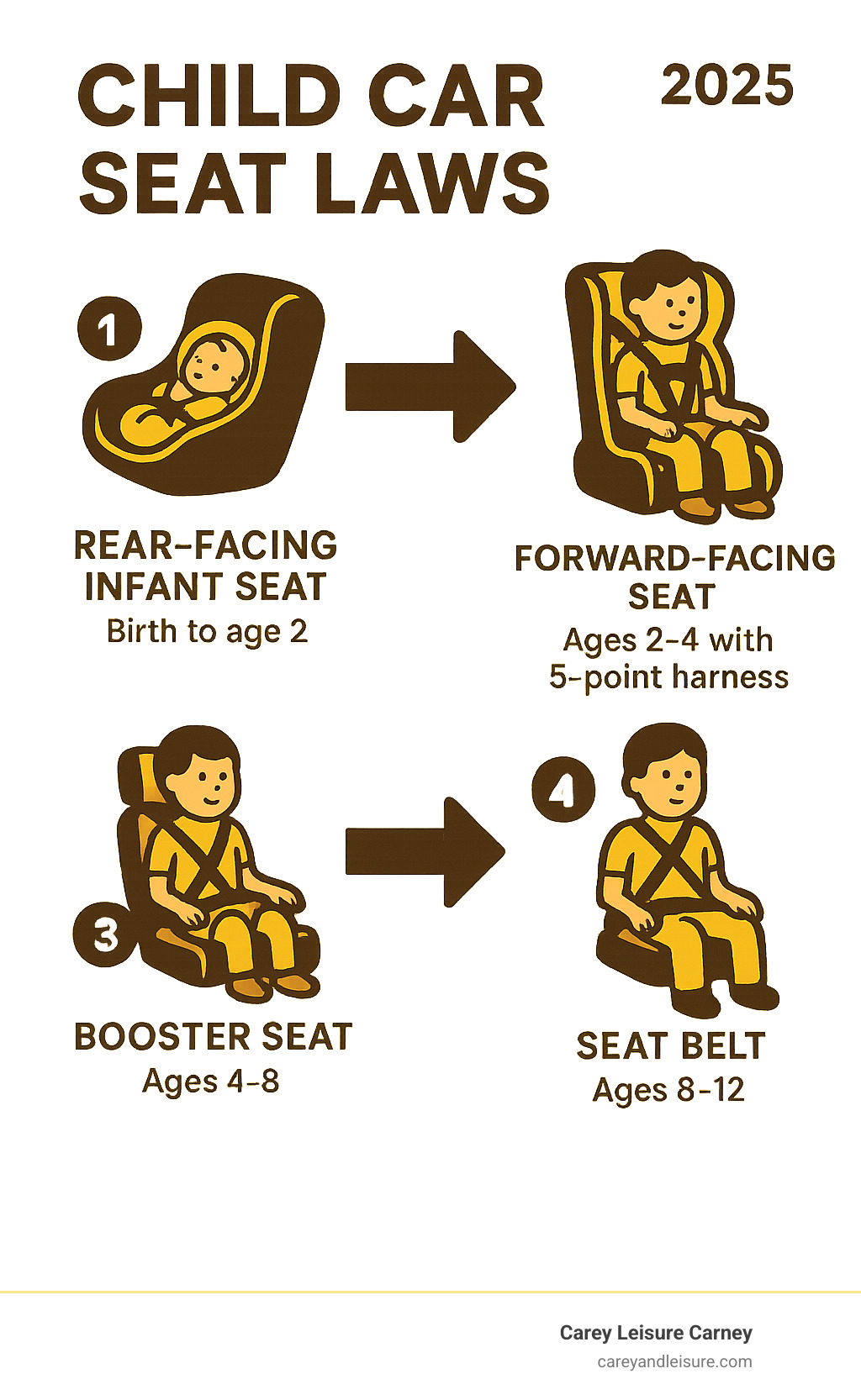 CHILD CAR SEAT LAWS

2025

1

REAR-FACING INFANT SEAT
Birth to age 2

FORWARD-FACING SEAT
Ages 2-4 with 5-point harness

3

BOOSTER SEAT
Ages 4-8

4

SEAT BELT
Ages 8-12

Carey Leisure Carney
careyandleisure.com