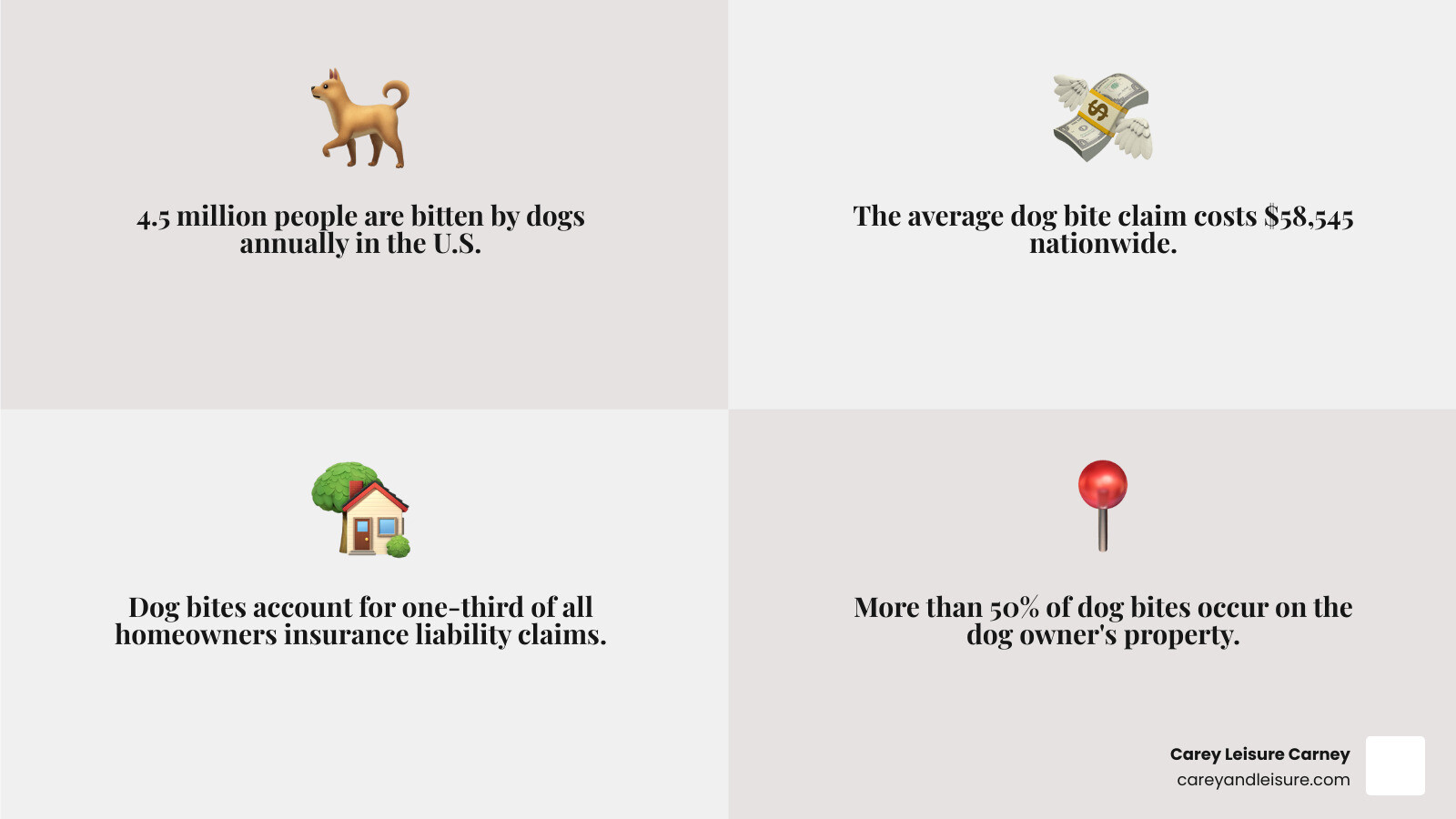 4.5 million people are bitten by dogs annually in the U.S.

The average dog bite claim costs $58,545 nationwide.

Dog bites account for one-third of all homeowners insurance liability claims.

More than 50% of dog bites occur on the dog owner's property.

Carey Leisure Carney
careyandleisure.com