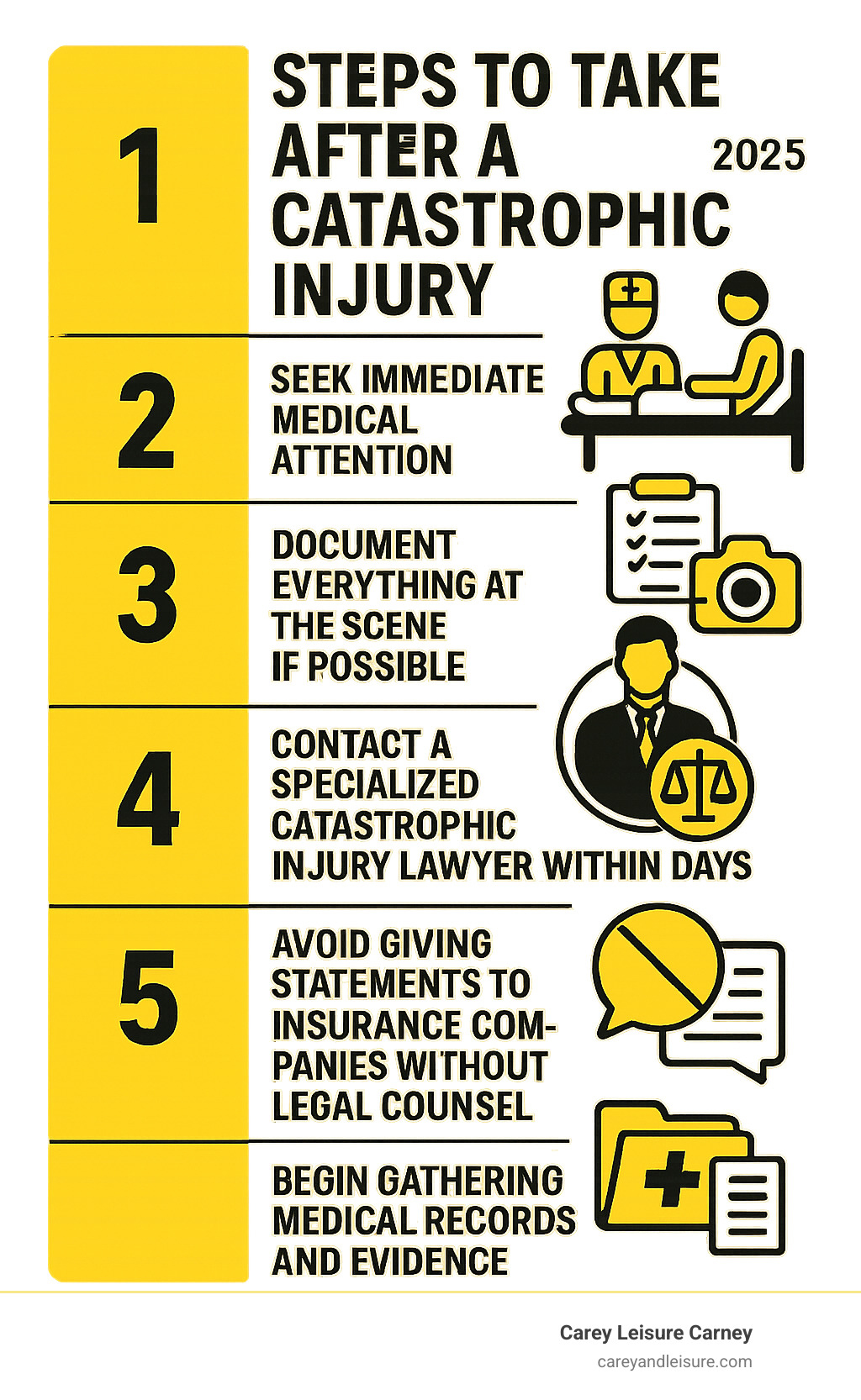 1

STEPS TO TAKE AFTER A CATASTROPHIC INJURY

2025

2

SEEK IMMEDIATE MEDICAL ATTENTION

3

DOCUMENT EVERYTHING AT THE SCENE IF POSSIBLE

4

CONTACT A SPECIALIZED CATASTROPHIC INJURY LAWYER WITHIN DAYS

5

AVOID GIVING STATEMENTS TO INSURANCE COMPANIES WITHOUT LEGAL COUNSEL

BEGIN GATHERING MEDICAL RECORDS AND EVIDENCE

Carey Leisure Carney
careyandleisure.com