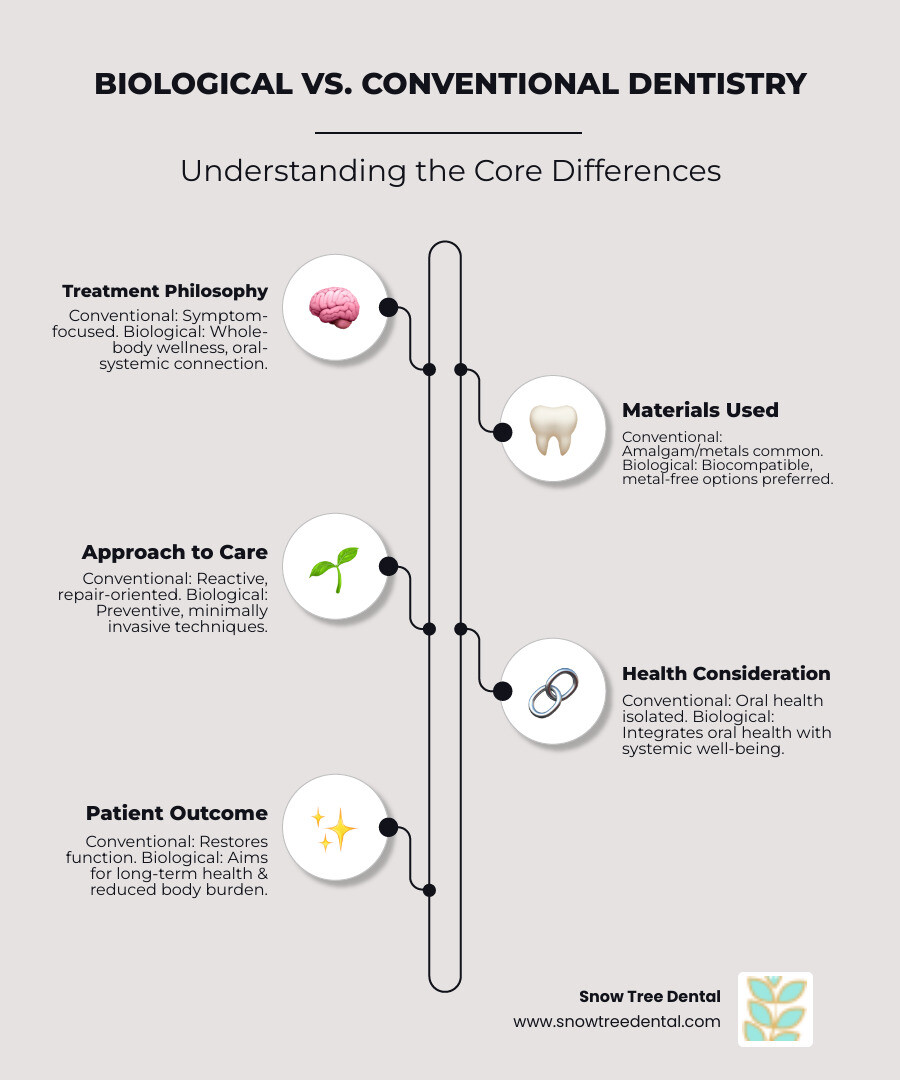 BIOLOGICAL VS. CONVENTIONAL DENTISTRY

Understanding the Core Differences

Treatment Philosophy

Conventional: Symptom-focused. Biological: Whole-body wellness, oral-systemic connection.

Materials Used

Conventional: Amalgam/metals common. Biological: Biocompatible, metal-free options preferred.

Approach to Care

Conventional: Reactive, repair-oriented. Biological: Preventive, minimally invasive techniques.

Health Consideration

Conventional: Oral health isolated. Biological: Integrates oral health with systemic well-being.

Patient Outcome

Conventional: Restores function. Biological: Aims for long-term health & reduced body burden.

Snow Tree Dental
www.snowtreedental.com