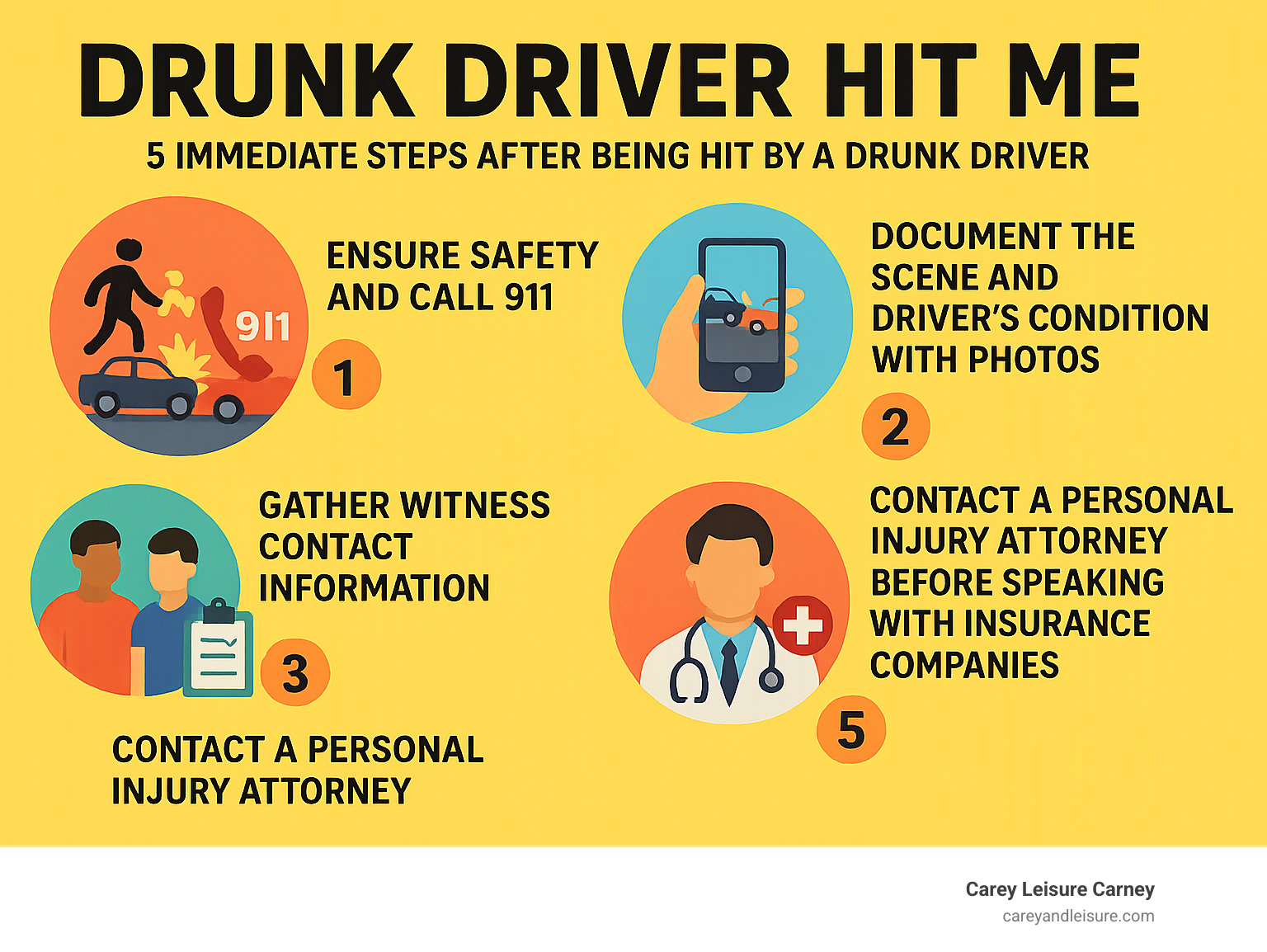 DRUNK DRIVER HIT ME

5 IMMEDIATE STEPS AFTER BEING HIT BY A DRUNK DRIVER

911

ENSURE SAFETY AND CALL 911

1

DOCUMENT THE SCENE AND DRIVER'S CONDITION WITH PHOTOS

2

GATHER WITNESS CONTACT INFORMATION

3

CONTACT A PERSONAL INJURY ATTORNEY

CONTACT A PERSONAL INJURY ATTORNEY BEFORE SPEAKING WITH INSURANCE COMPANIES

5

Carey Leisure Carney
careyandleisure.com