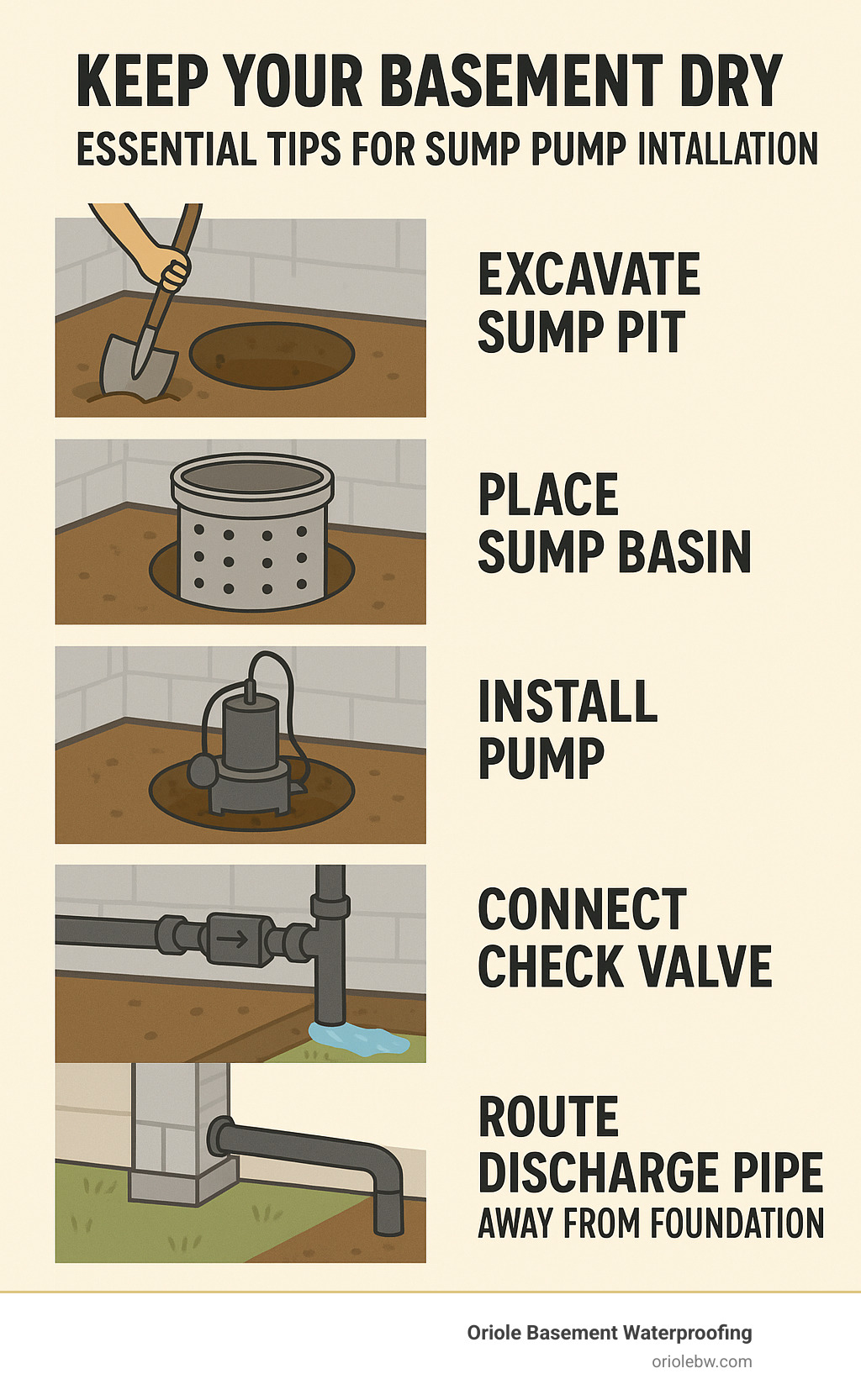 KEEP YOUR BASEMENT DRY

ESSENTIAL TIPS FOR SUMP PUMP INTALLATION

EXCAVATE SUMP PIT

PLACE SUMP BASIN

INSTALL PUMP

CONNECT CHECK VALVE

ROUTE DISCHARGE PIPE
AWAY FROM FOUNDATION

Oriole Basement Waterproofing
oriolebw.com