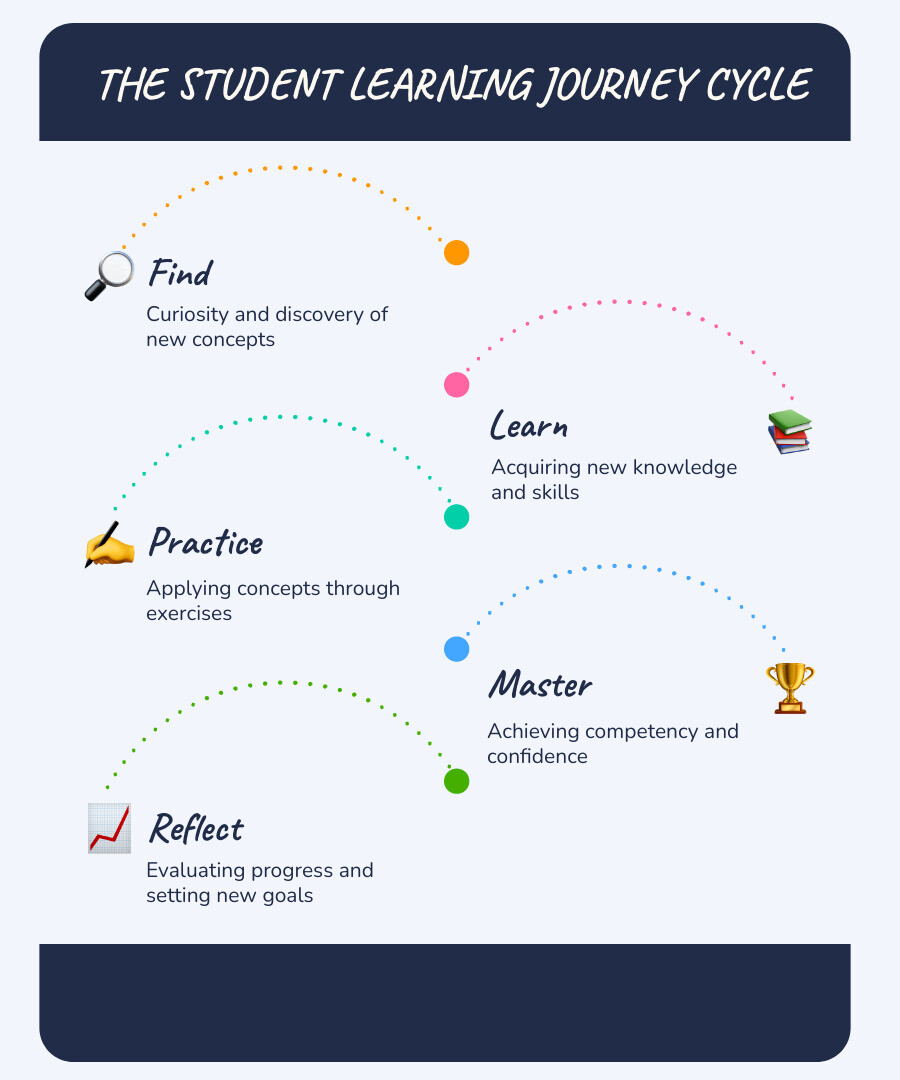 THE STUDENT LEARNING JOURNEY CYCLE

Find

Curiosity and discovery of new concepts

Learn

Acquiring new knowledge and skills

Practice

Applying concepts through exercises

Master

Achieving competency and confidence

Reflect

Evaluating progress and setting new goals