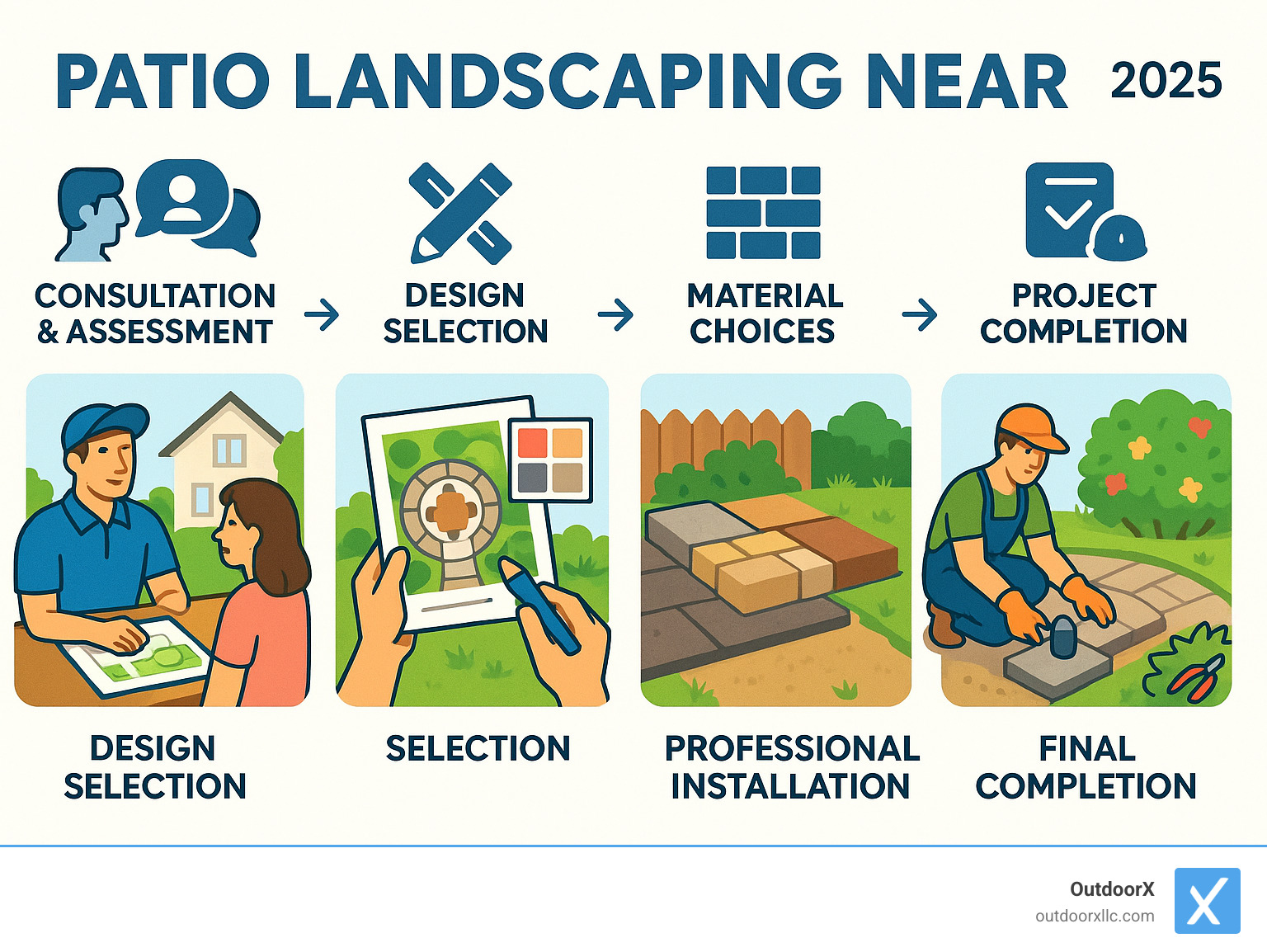 PATIO LANDSCAPING NEAR 2025

CONSULTATION & ASSESSMENT → DESIGN SELECTION → MATERIAL CHOICES → PROJECT COMPLETION

DESIGN SELECTION

SELECTION

PROFESSIONAL INSTALLATION

FINAL COMPLETION

OutdoorX
outdoorxllc.com

X