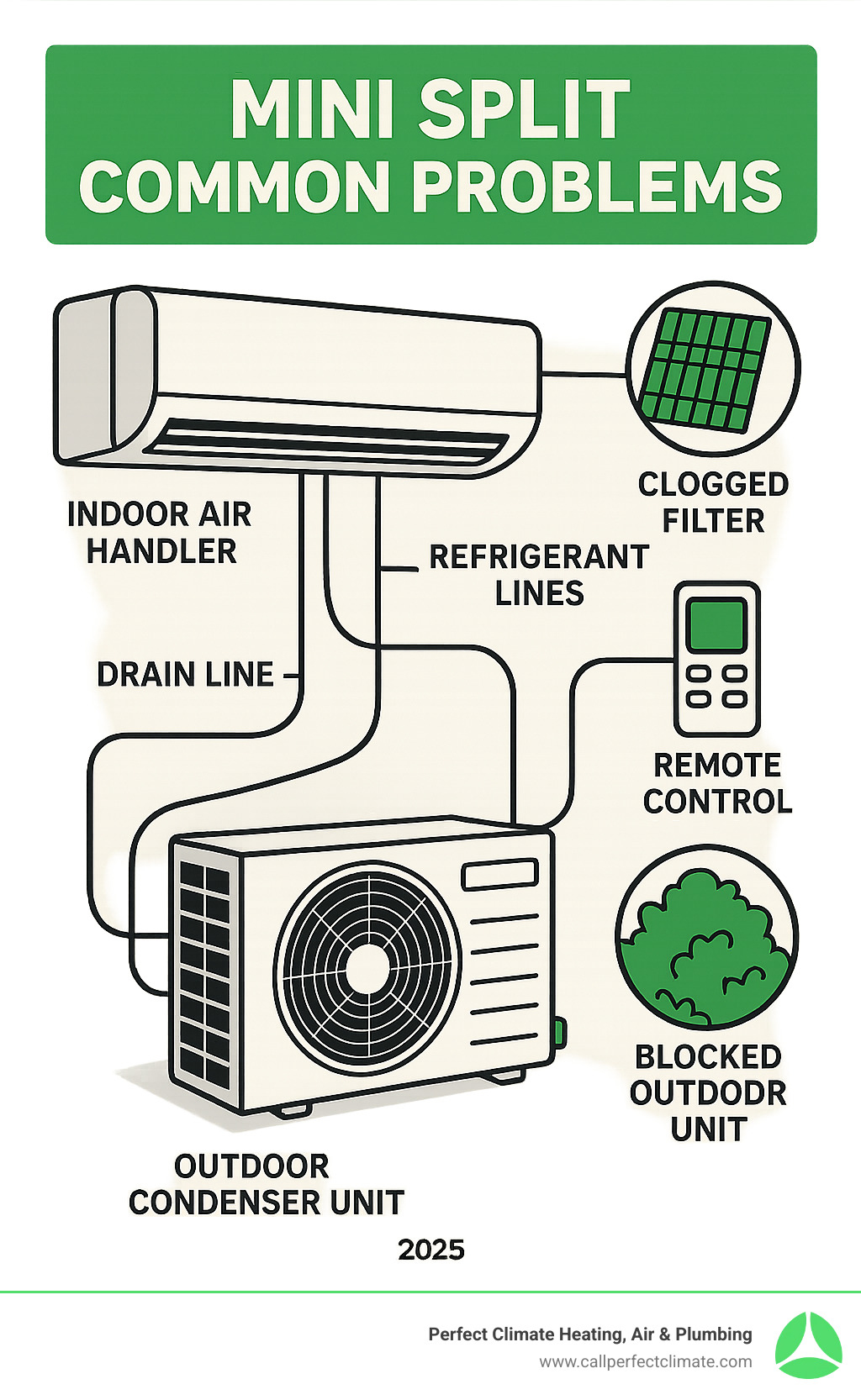 MINI SPLIT COMMON PROBLEMS

CLOGGED FILTER

INDOOR AIR HANDLER

REFRIGERANT LINES

DRAIN LINE

REMOTE CONTROL

BLOCKED OUTDODR UNIT

OUTDOOR CONDENSER UNIT

2025

Perfect Climate Heating, Air & Plumbing
www.callperfectclimate.com