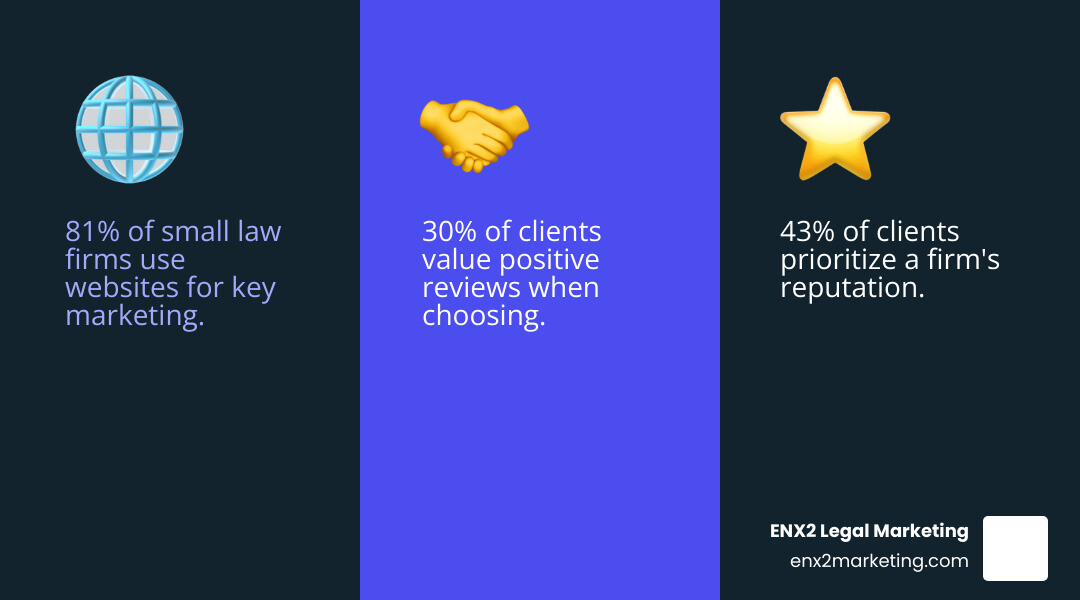 81% of small law firms use websites for key marketing.

30% of clients value positive reviews when choosing.

43% of clients prioritize a firm's reputation.

ENX2 Legal Marketing
enx2marketing.com