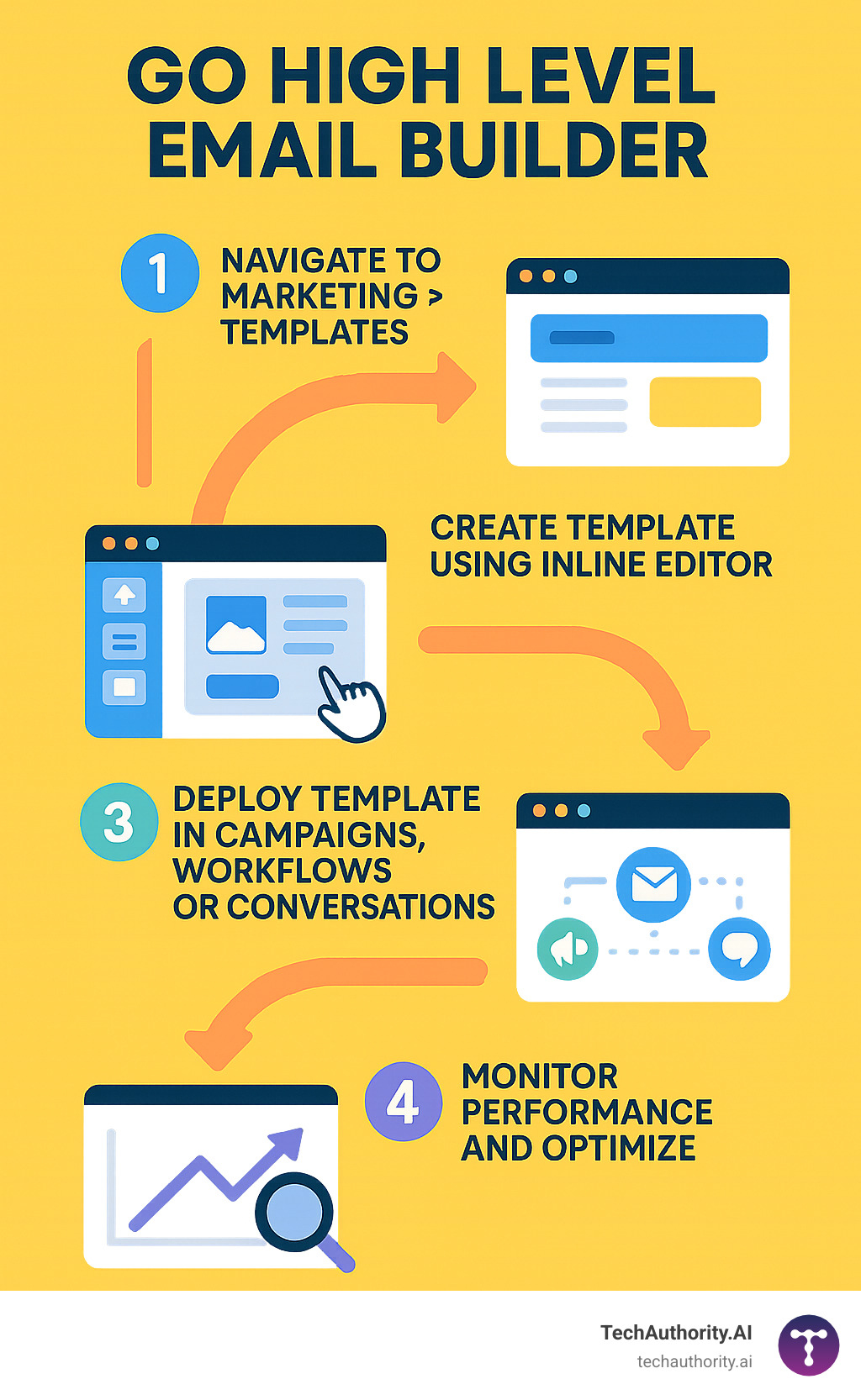 GO HIGH LEVEL EMAIL BUILDER

1 NAVIGATE TO MARKETING > TEMPLATES

CREATE TEMPLATE USING INLINE EDITOR

3 DEPLOY TEMPLATE IN CAMPAIGNS, WORKFLOWS OR CONVERSATIONS

4 MONITOR PERFORMANCE AND OPTIMIZE

TechAuthority.AI
techauthority.ai