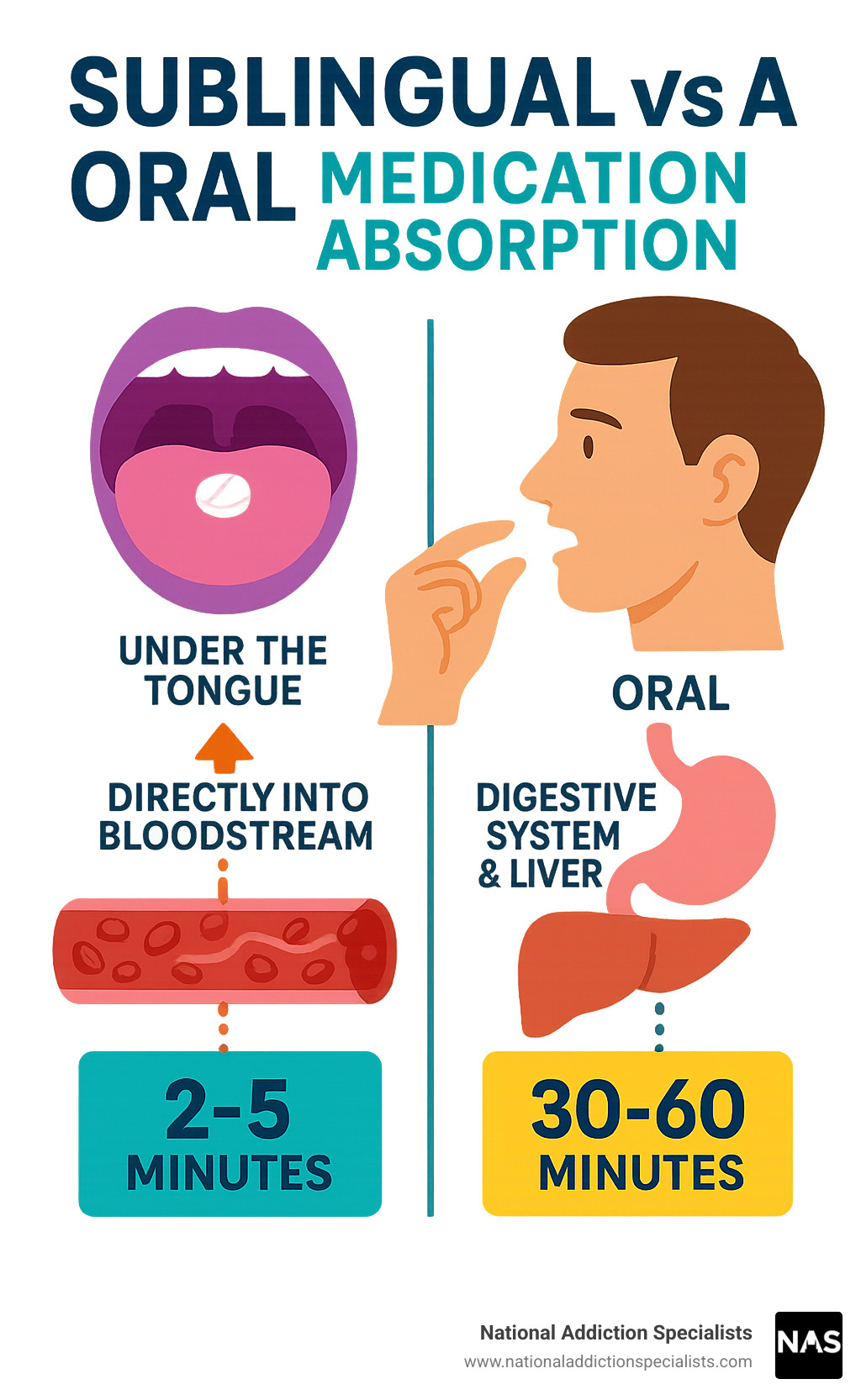 SUBLINGUAL vs A ORAL MEDICATION ABSORPTION

UNDER THE TONGUE

DIRECTLY INTO BLOODSTREAM

2-5 MINUTES

ORAL

DIGESTIVE SYSTEM & LIVER

30-60 MINUTES

National Addiction Specialists
www.nationaladdictionspecialists.com
NAS