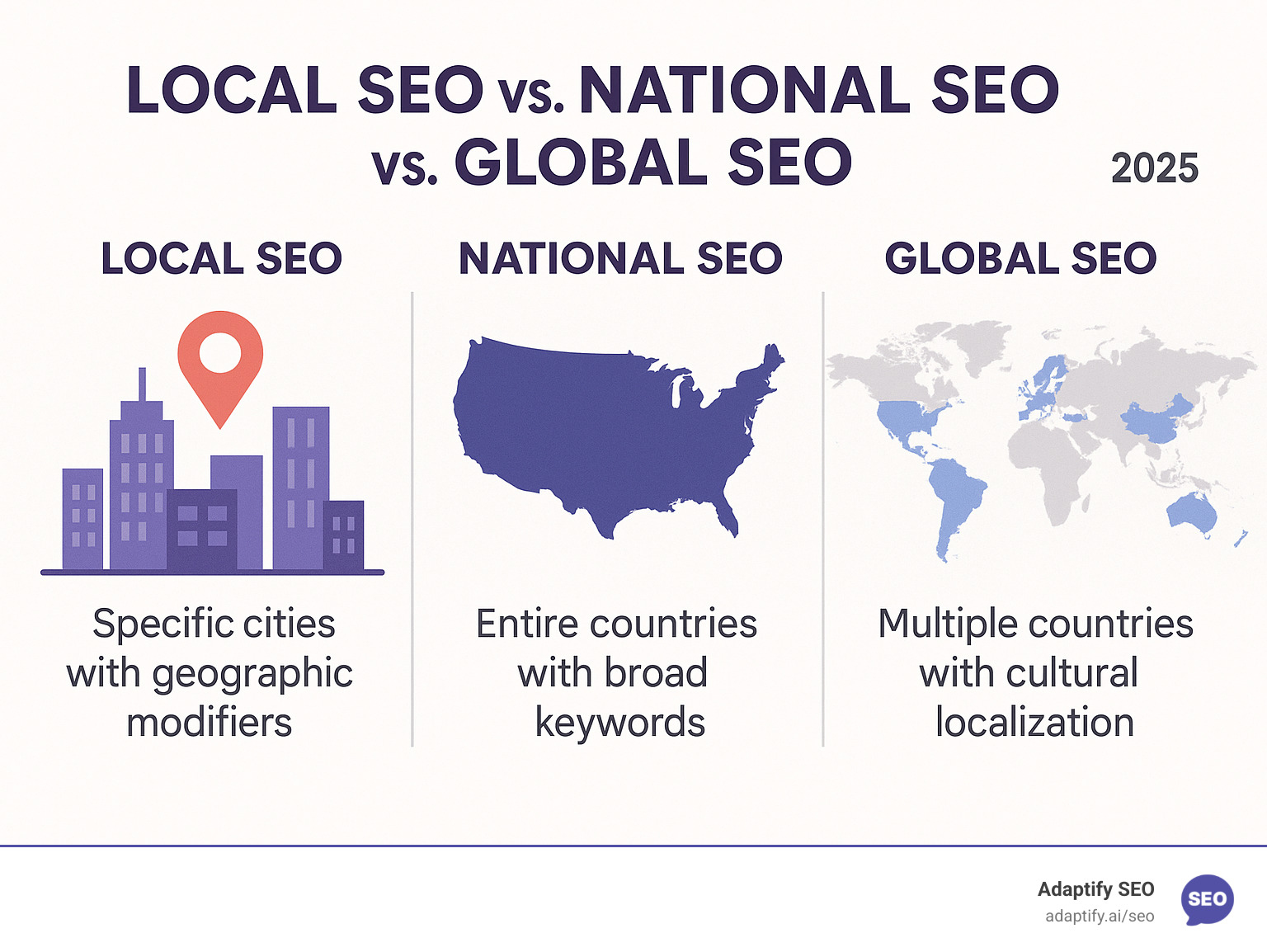 LOCAL SEO vs. NATIONAL SEO vs. GLOBAL SEO

2025

LOCAL SEO

Specific cities with geographic modifiers

NATIONAL SEO

Entire countries with broad keywords

GLOBAL SEO

Multiple countries with cultural localization

Adaptify SEO
adaptify.ai/seo

SEO