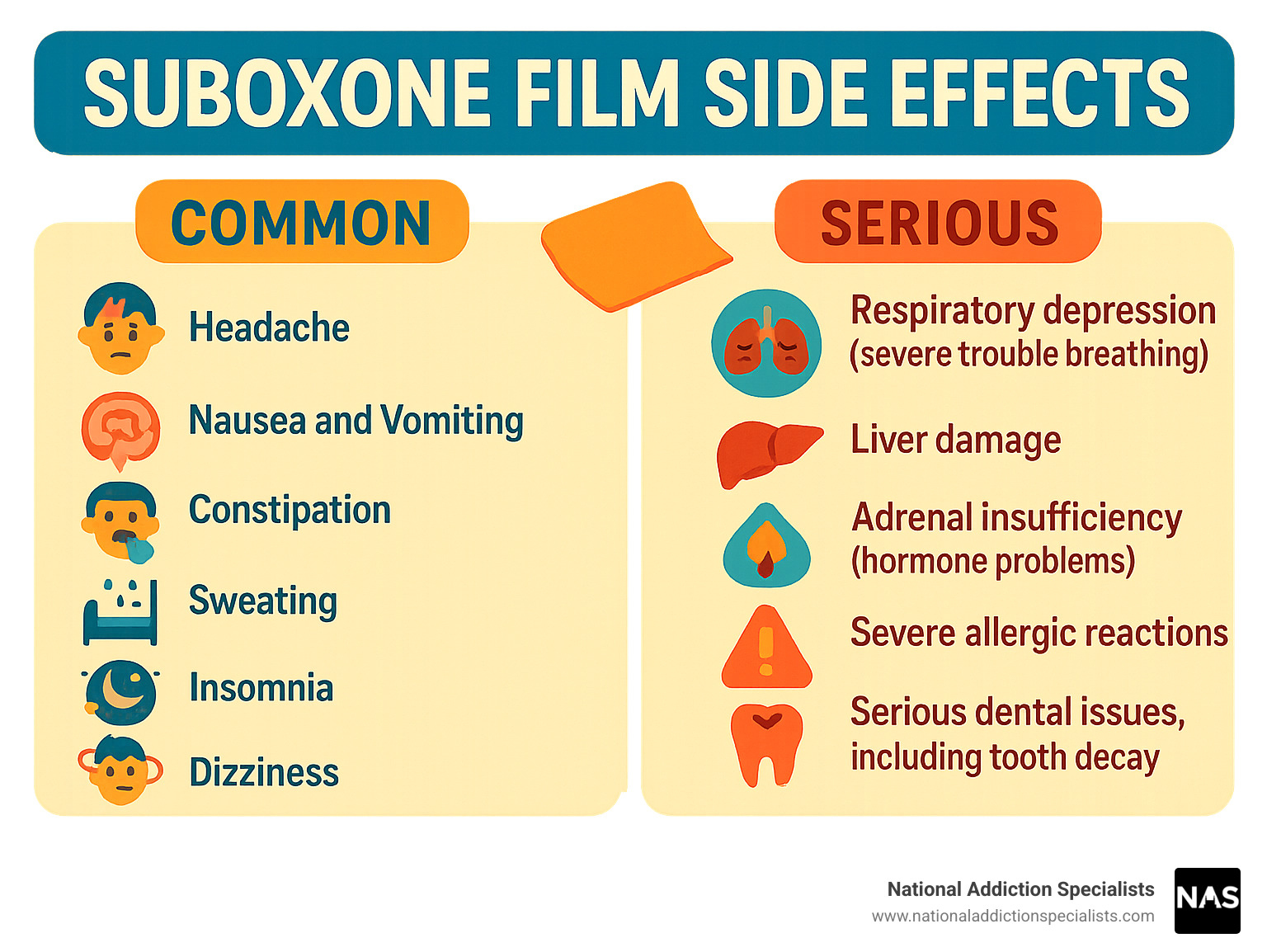 SUBOXONE FILM SIDE EFFECTS

COMMON

Headache

Nausea and Vomiting

Constipation

Sweating

Insomnia

Dizziness

SERIOUS

Respiratory depression (severe trouble breathing)

Liver damage

Adrenal insufficiency (hormone problems)

Severe allergic reactions

Serious dental issues, including tooth decay

National Addiction Specialists
www.nationaladdictionspecialists.com

NAS