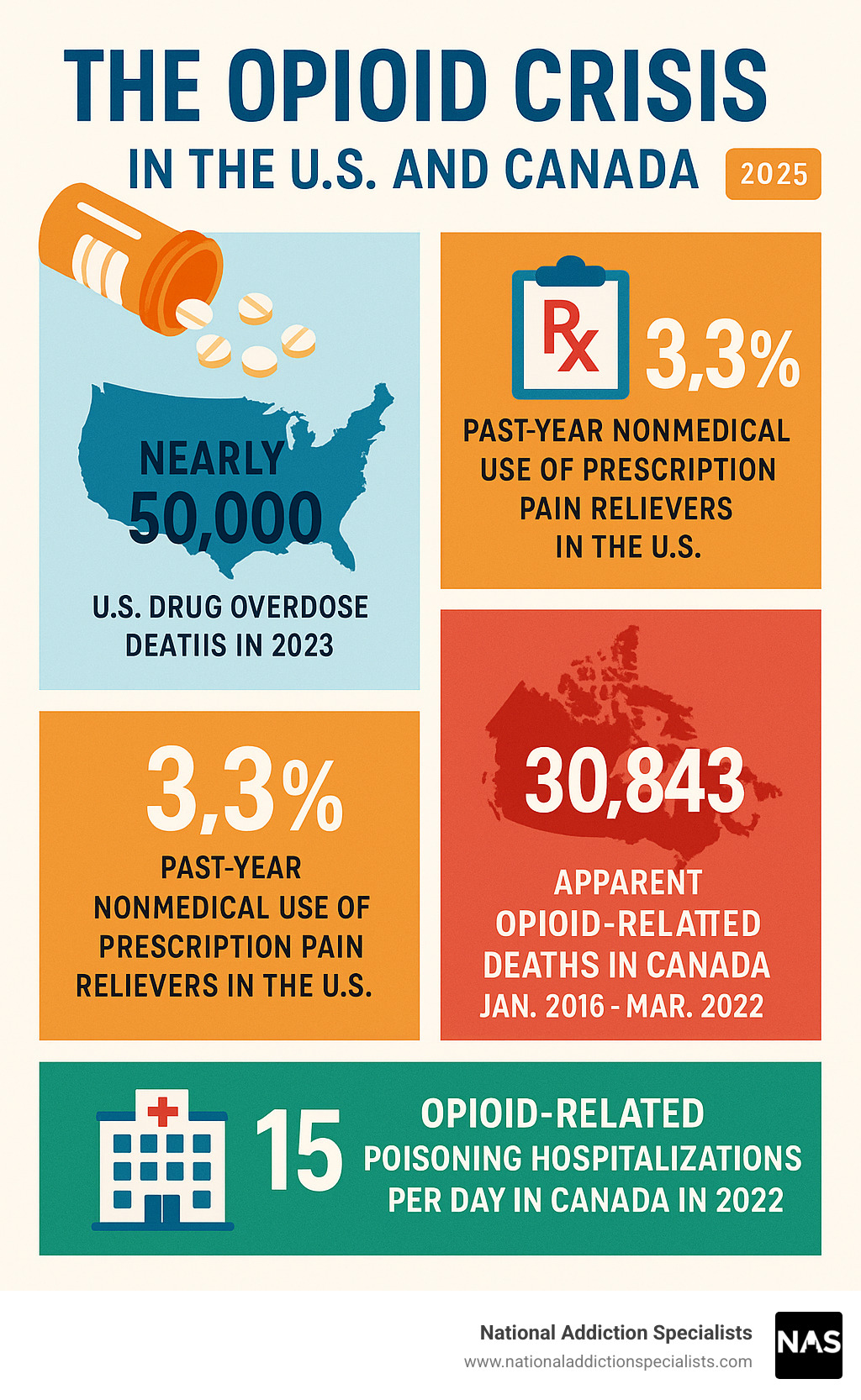 THE OPIOID CRISIS
IN THE U.S. AND CANADA 2025

NEARLY 50,000
U.S. DRUG OVERDOSE DEATIIS IN 2023

Rx 3,3%
PAST-YEAR NONMEDICAL USE OF PRESCRIPTION PAIN RELIEVERS IN THE U.S.

3,3%
PAST-YEAR NONMEDICAL USE OF PRESCRIPTION PAIN RELIEVERS IN THE U.S.

30,843
APPARENT OPIOID-RELATTED DEATHS IN CANADA JAN. 2016 - MAR. 2022

15 OPIOID-RELATED POISONING HOSPITALIZATIONS PER DAY IN CANADA IN 2022

National Addiction Specialists
www.nationaladdictionspecialists.com
NAS