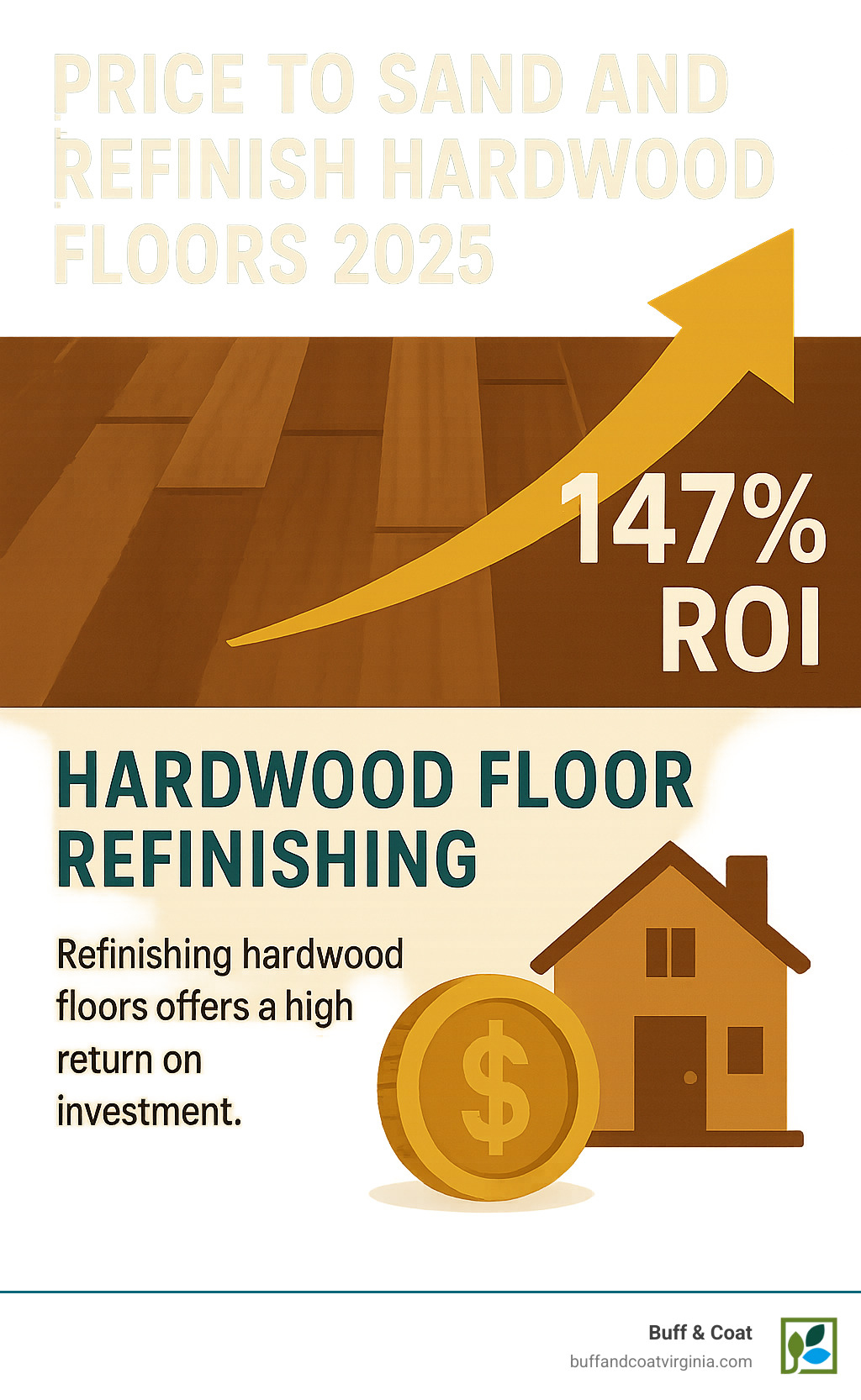 PRICE TO SAND AND REFINISH HARDWOOD FLOORS 2025

147% ROI

HARDWOOD FLOOR REFINISHING

Refinishing hardwood floors offers a high return on investment.

$

Buff & Coat
buffandcoatvirginia.com