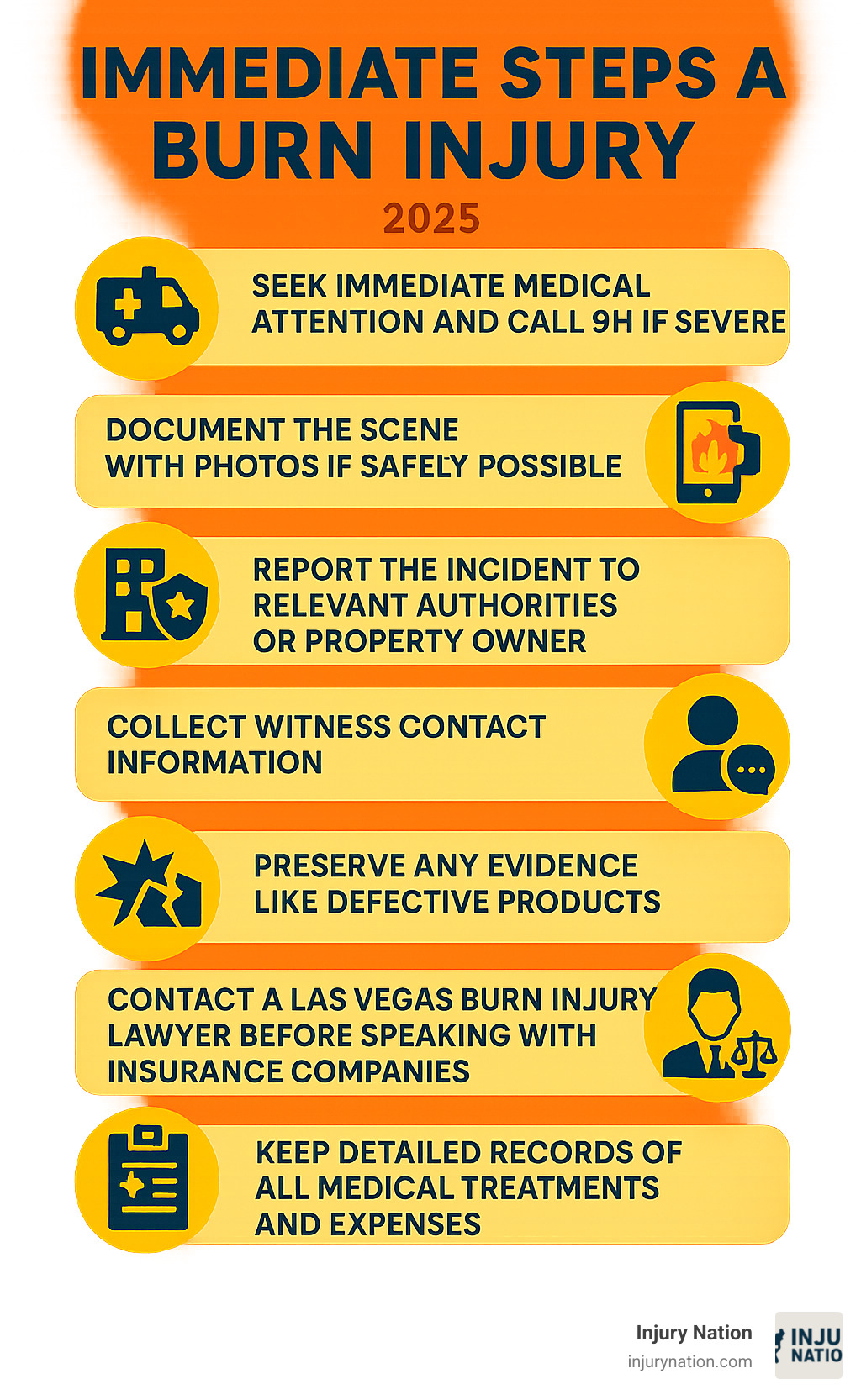 IMMEDIATE STEPS A BURN INJURY

2025

SEEK IMMEDIATE MEDICAL ATTENTION AND CALL 9H IF SEVERE

DOCUMENT THE SCENE WITH PHOTOS IF SAFELY POSSIBLE

REPORT THE INCIDENT TO RELEVANT AUTHORITIES OR PROPERTY OWNER

COLLECT WITNESS CONTACT INFORMATION

PRESERVE ANY EVIDENCE LIKE DEFECTIVE PRODUCTS

CONTACT A LAS VEGAS BURN INJURY LAWYER BEFORE SPEAKING WITH INSURANCE COMPANIES

KEEP DETAILED RECORDS OF ALL MEDICAL TREATMENTS AND EXPENSES

Injury Nation
injurynation.com

INJU NATIO