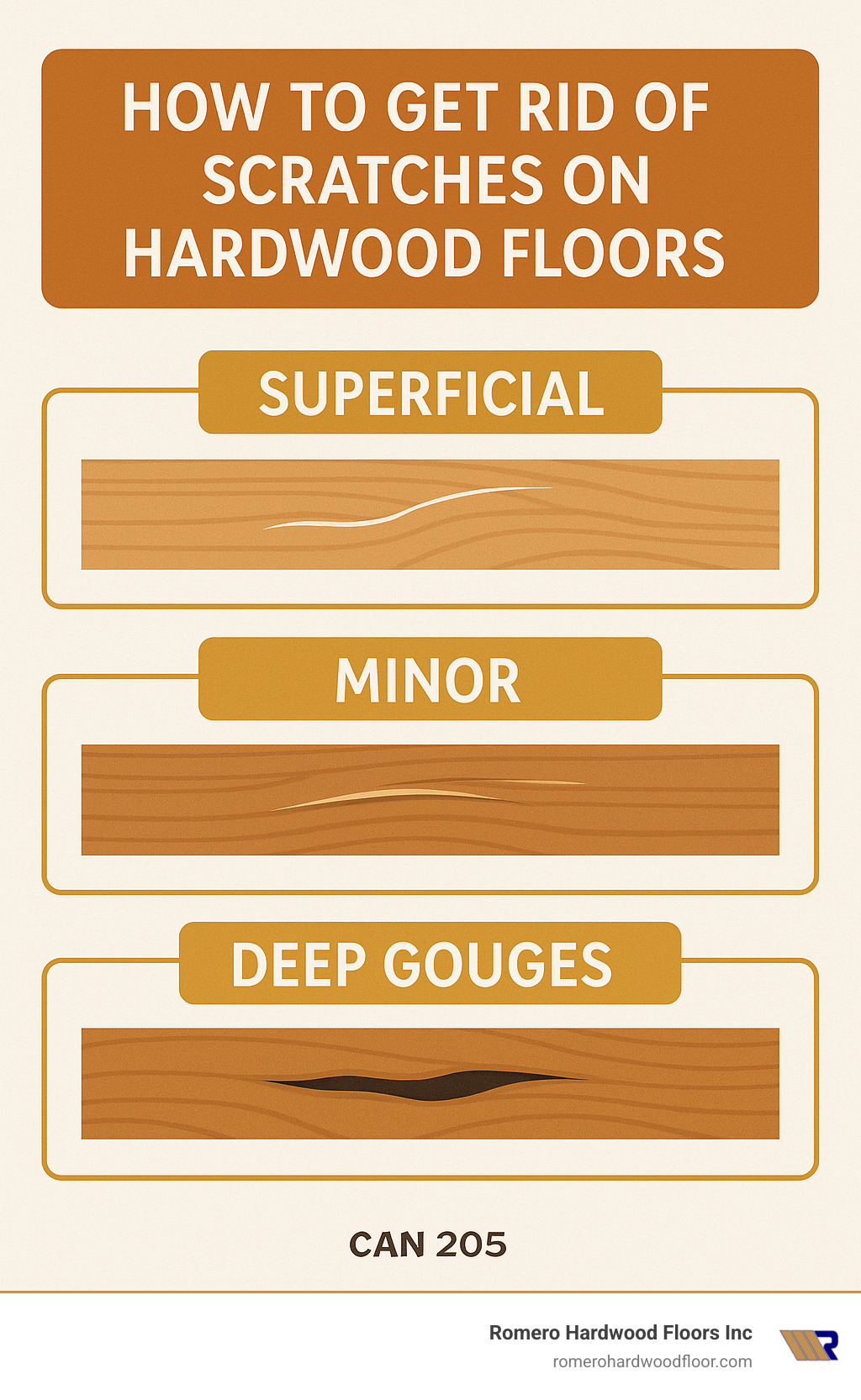 HOW TO GET RID OF SCRATCHES ON HARDWOOD FLOORS

SUPERFICIAL

MINOR

DEEP GOUGES

CAN 205

Romero Hardwood Floors Inc
romerohardwoodfloor.com