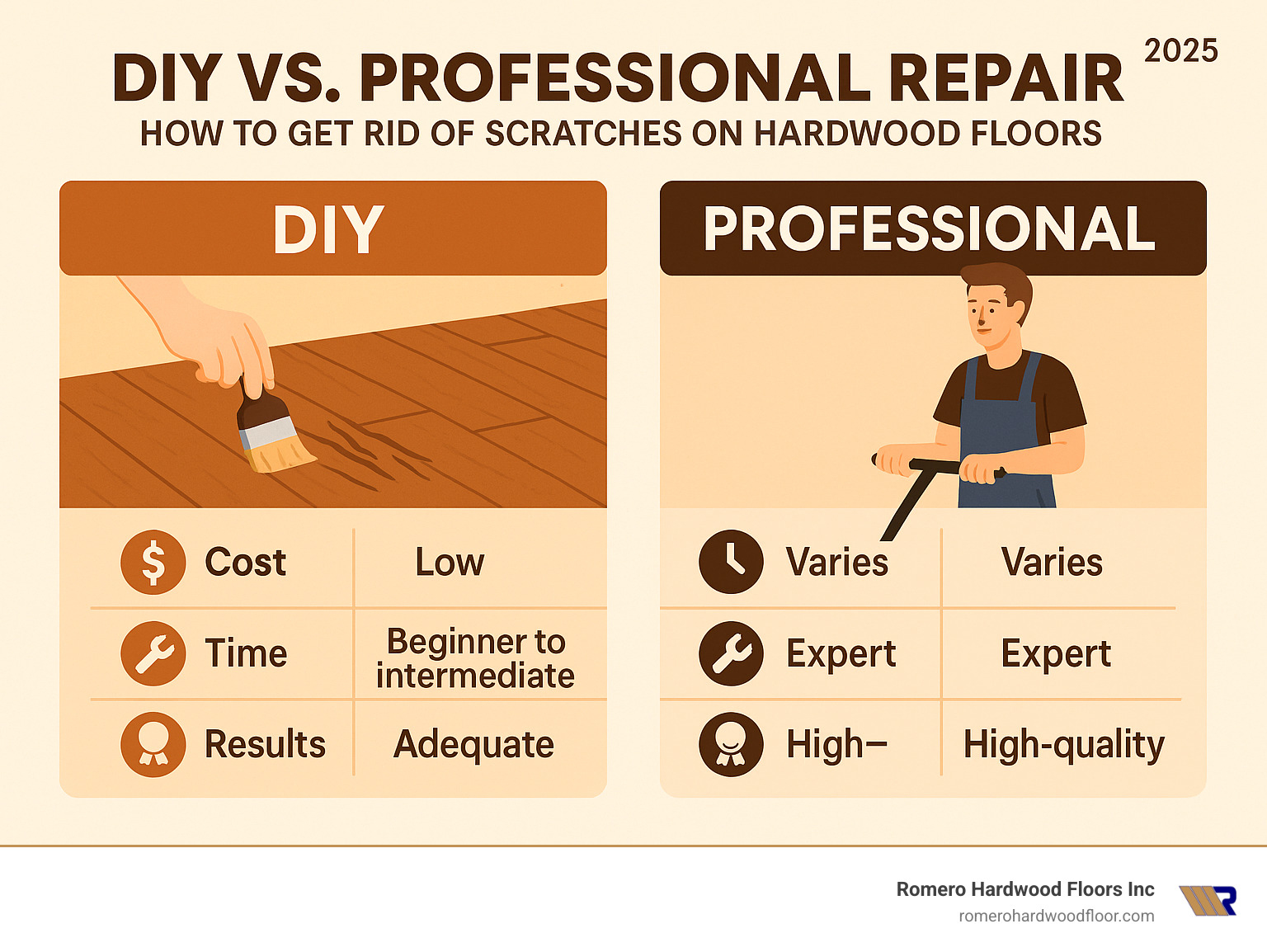 2025

DIY VS. PROFESSIONAL REPAIR

HOW TO GET RID OF SCRATCHES ON HARDWOOD FLOORS

DIY

| Cost | Low |
|---|---|
| Time | Beginner to intermediate |
| Results | Adequate |

PROFESSIONAL

| Varies | Varies |
|---|---|
| Expert | Expert |
| High– | High-quality |

Romero Hardwood Floors Inc
romerohardwoodfloor.com