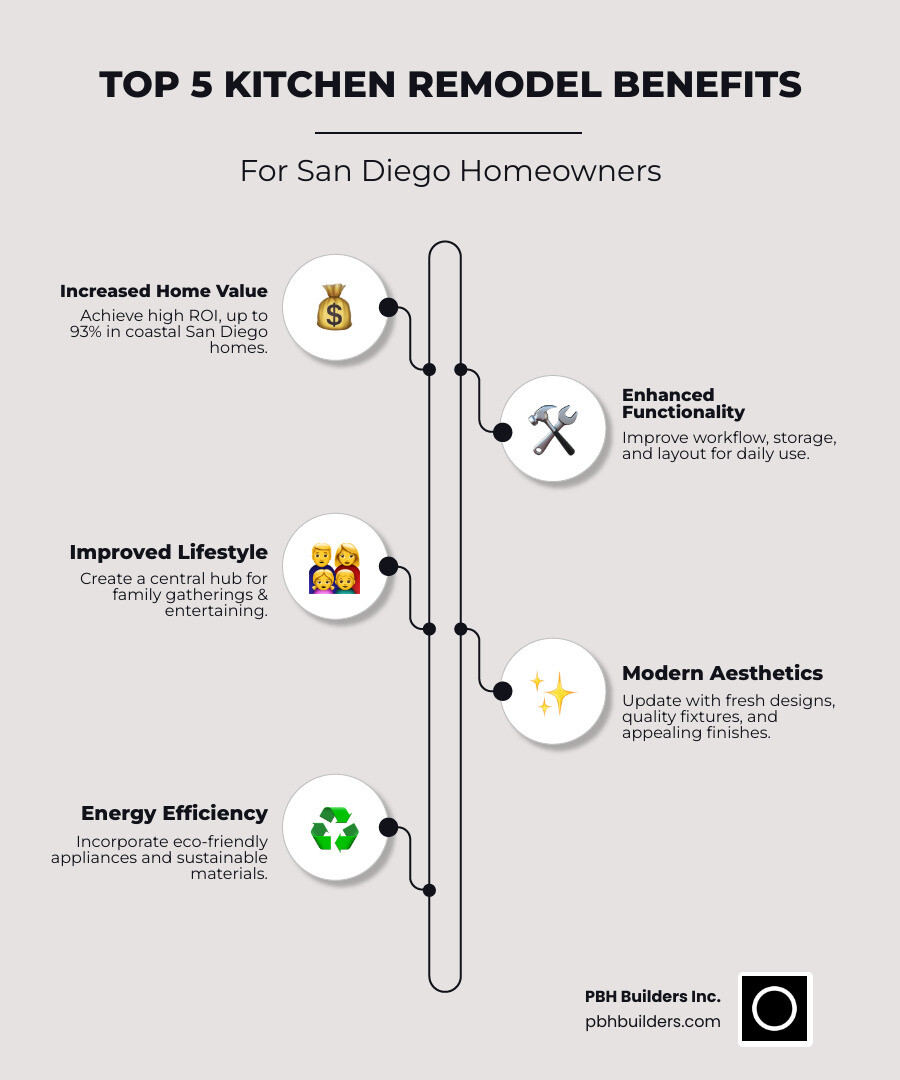 TOP 5 KITCHEN REMODEL BENEFITS

For San Diego Homeowners

Increased Home Value
Achieve high ROI, up to 93% in coastal San Diego homes.

Enhanced Functionality
Improve workflow, storage, and layout for daily use.

Improved Lifestyle
Create a central hub for family gatherings & entertaining.

Modern Aesthetics
Update with fresh designs, quality fixtures, and appealing finishes.

Energy Efficiency
Incorporate eco-friendly appliances and sustainable materials.

PBH Builders Inc.
pbhbuilders.com