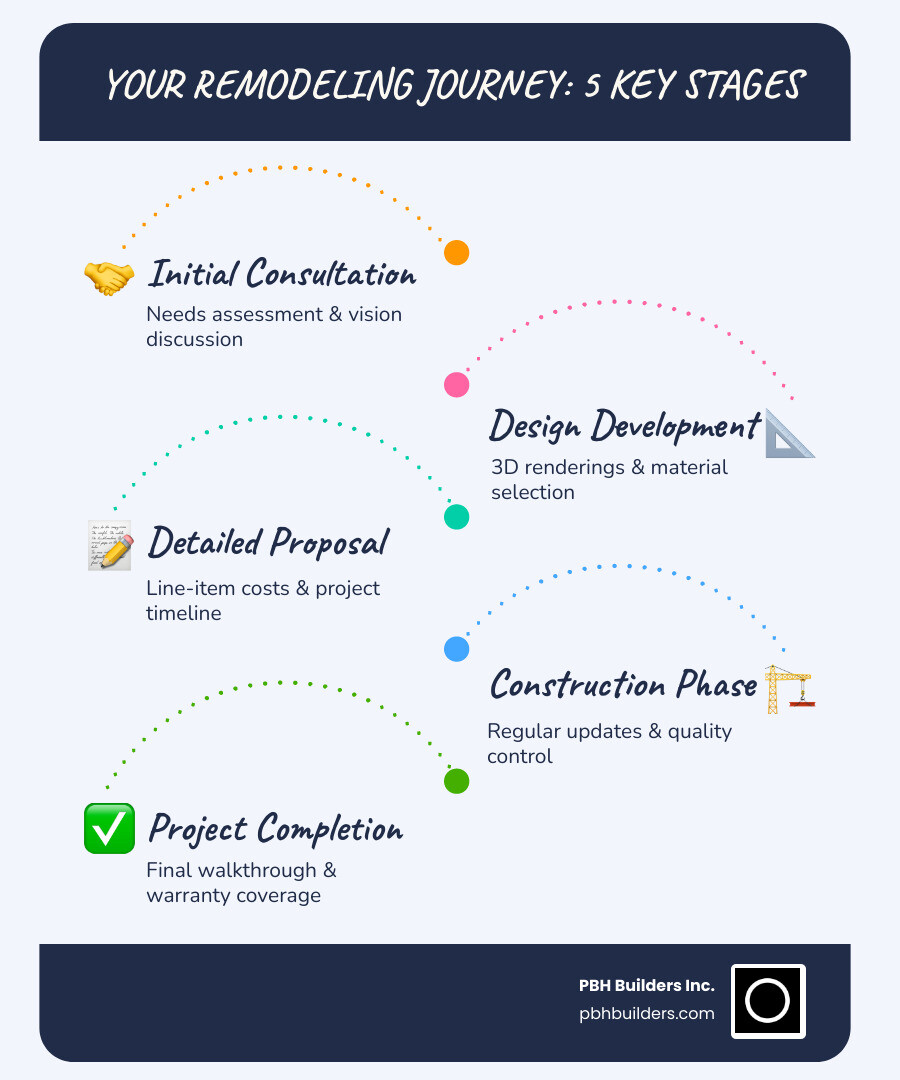 YOUR REMODELING JOURNEY: 5 KEY STAGES

Initial Consultation
Needs assessment & vision discussion

Design Development
3D renderings & material selection

Detailed Proposal
Line-item costs & project timeline

Construction Phase
Regular updates & quality control

Project Completion
Final walkthrough & warranty coverage

PBH Builders Inc.
pbhbuilders.com