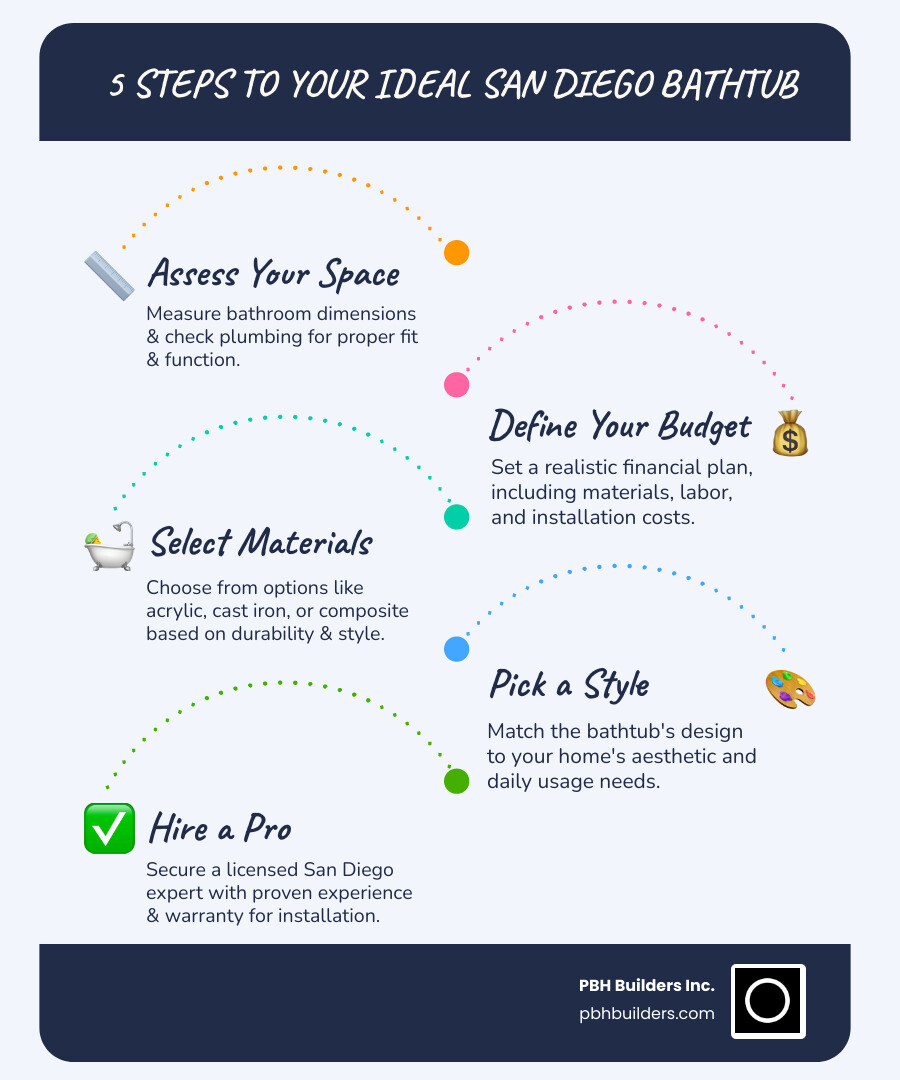 5 STEPS TO YOUR IDEAL SAN DIEGO BATHTUB

Assess Your Space
Measure bathroom dimensions & check plumbing for proper fit & function.

Define Your Budget
Set a realistic financial plan, including materials, labor, and installation costs.

Select Materials
Choose from options like acrylic, cast iron, or composite based on durability & style.

Pick a Style
Match the bathtub's design to your home's aesthetic and daily usage needs.

Hire a Pro
Secure a licensed San Diego expert with proven experience & warranty for installation.

PBH Builders Inc.
pbhbuilders.com