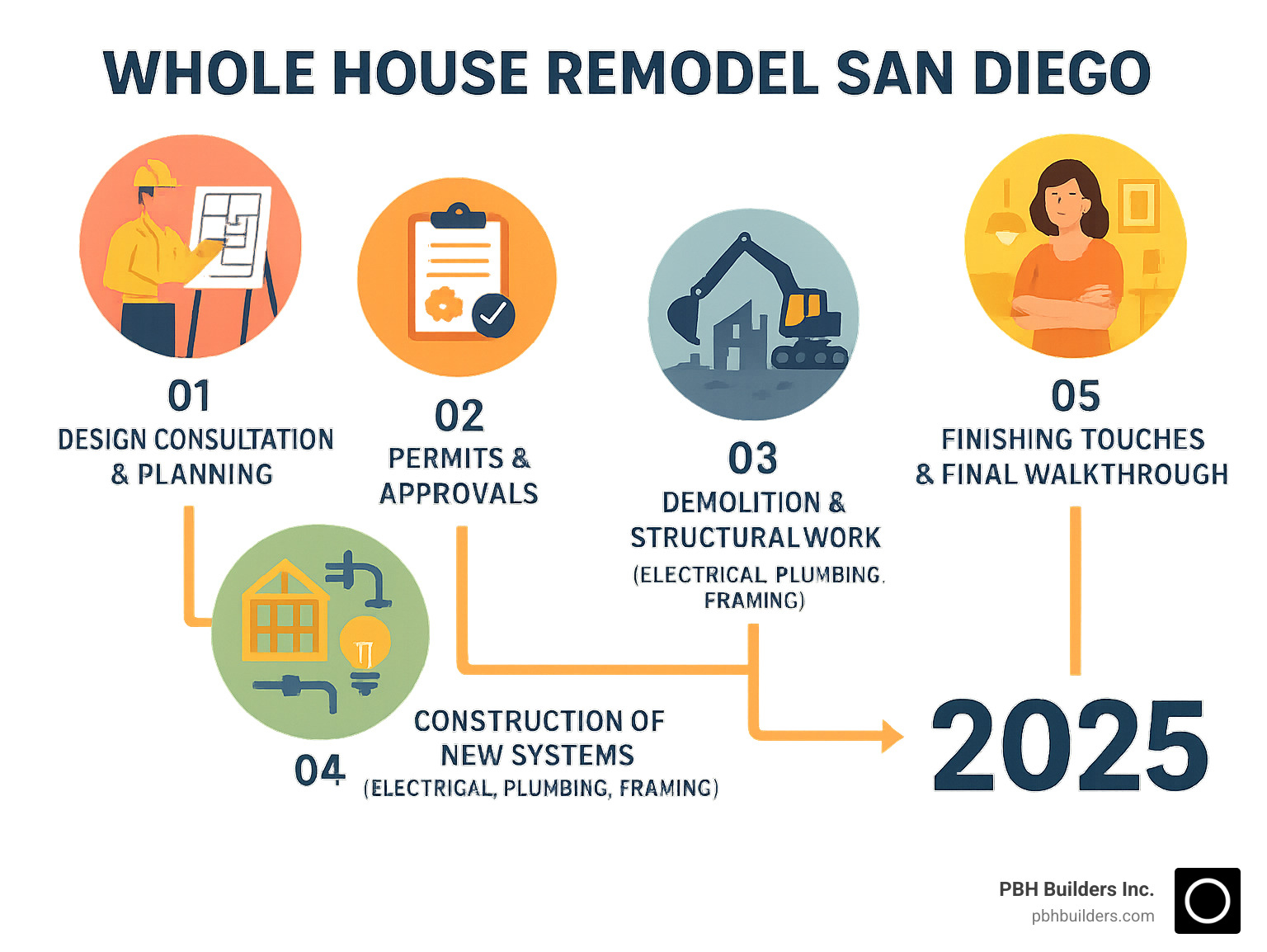 WHOLE HOUSE REMODEL SAN DIEGO

01
DESIGN CONSULTATION & PLANNING

02
PERMITS & APPROVALS

03
DEMOLITION & STRUCTURAL WORK
(ELECTRICAL PLUMBING, FRAMING)

05
FINISHING TOUCHES & FINAL WALKTHROUGH

04
CONSTRUCTION OF NEW SYSTEMS
(ELECTRICAL, PLUMBING, FRAMING)

2025

PBH Builders Inc.
pbhbuilders.com