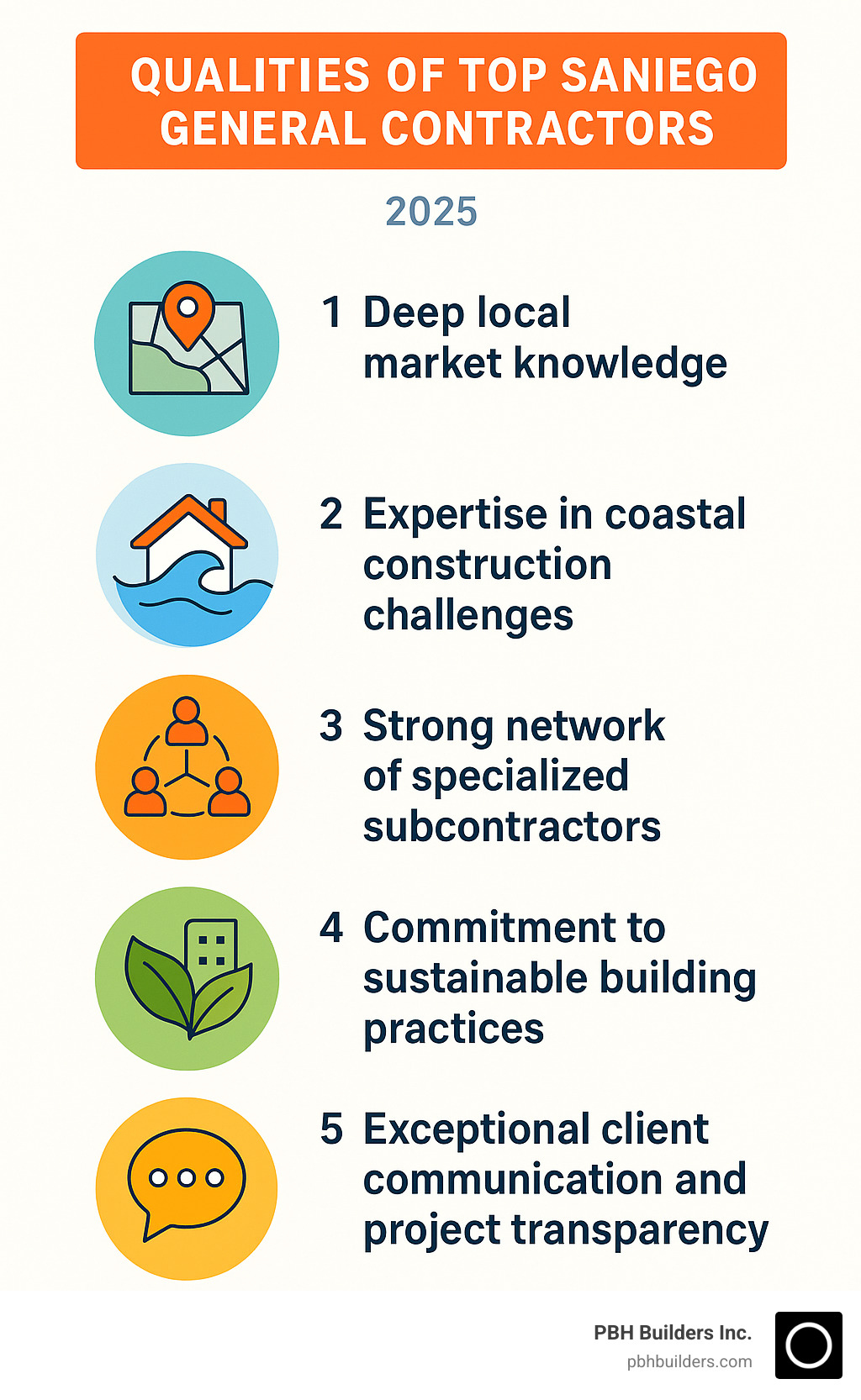 QUALITIES OF TOP SANIEGO GENERAL CONTRACTORS

2025

1 Deep local market knowledge

2 Expertise in coastal construction challenges

3 Strong network of specialized subcontractors

4 Commitment to sustainable building practices

5 Exceptional client communication and project transparency

PBH Builders Inc.
pbhbuilders.com