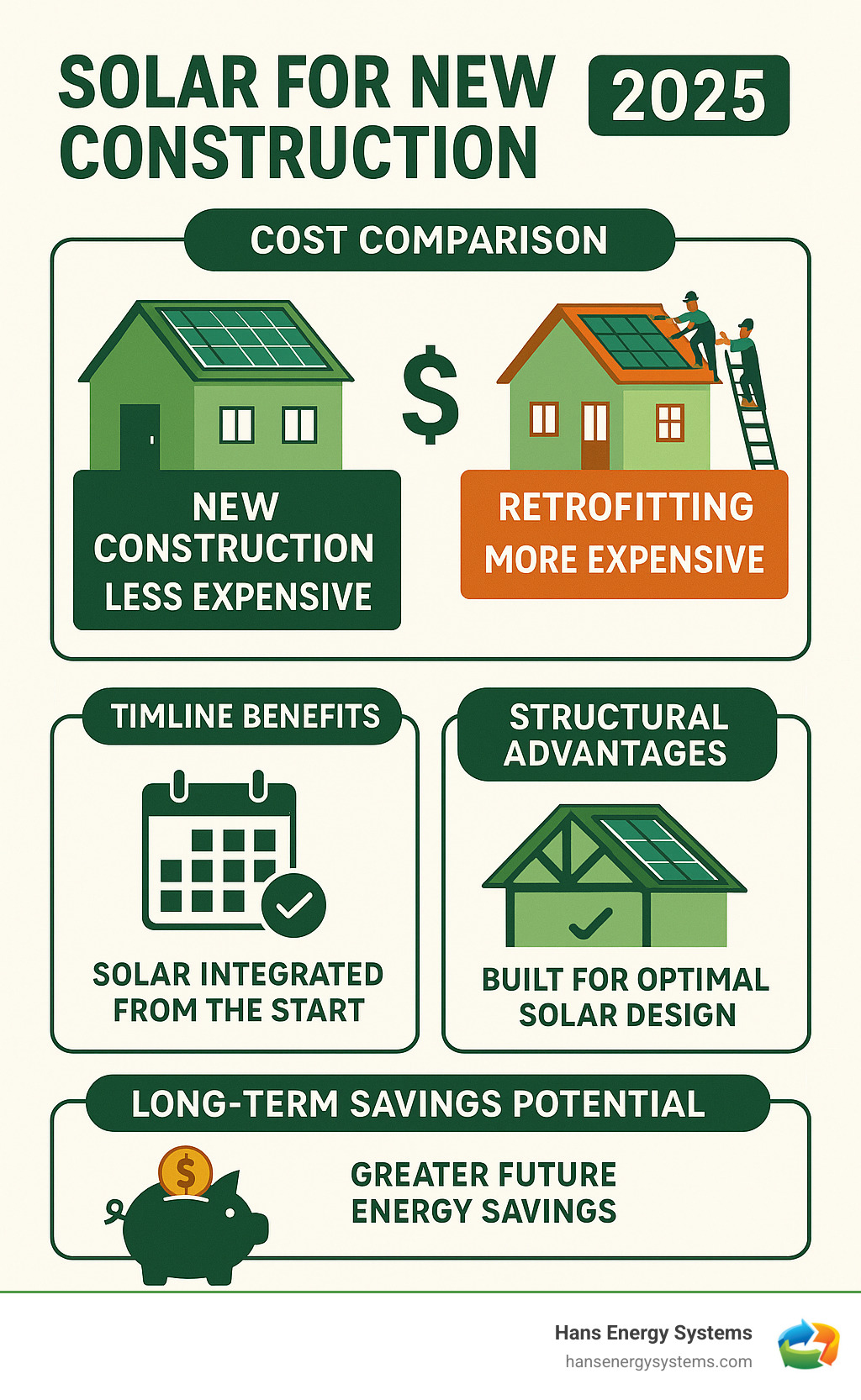 SOLAR FOR NEW CONSTRUCTION

2025

COST COMPARISON

$

NEW CONSTRUCTION LESS EXPENSIVE

RETROFITTING MORE EXPENSIVE

TIMLINE BENEFITS

SOLAR INTEGRATED FROM THE START

STRUCTURAL ADVANTAGES

BUILT FOR OPTIMAL SOLAR DESIGN

LONG-TERM SAVINGS POTENTIAL

$

GREATER FUTURE ENERGY SAVINGS

Hans Energy Systems
hansenergysystems.com