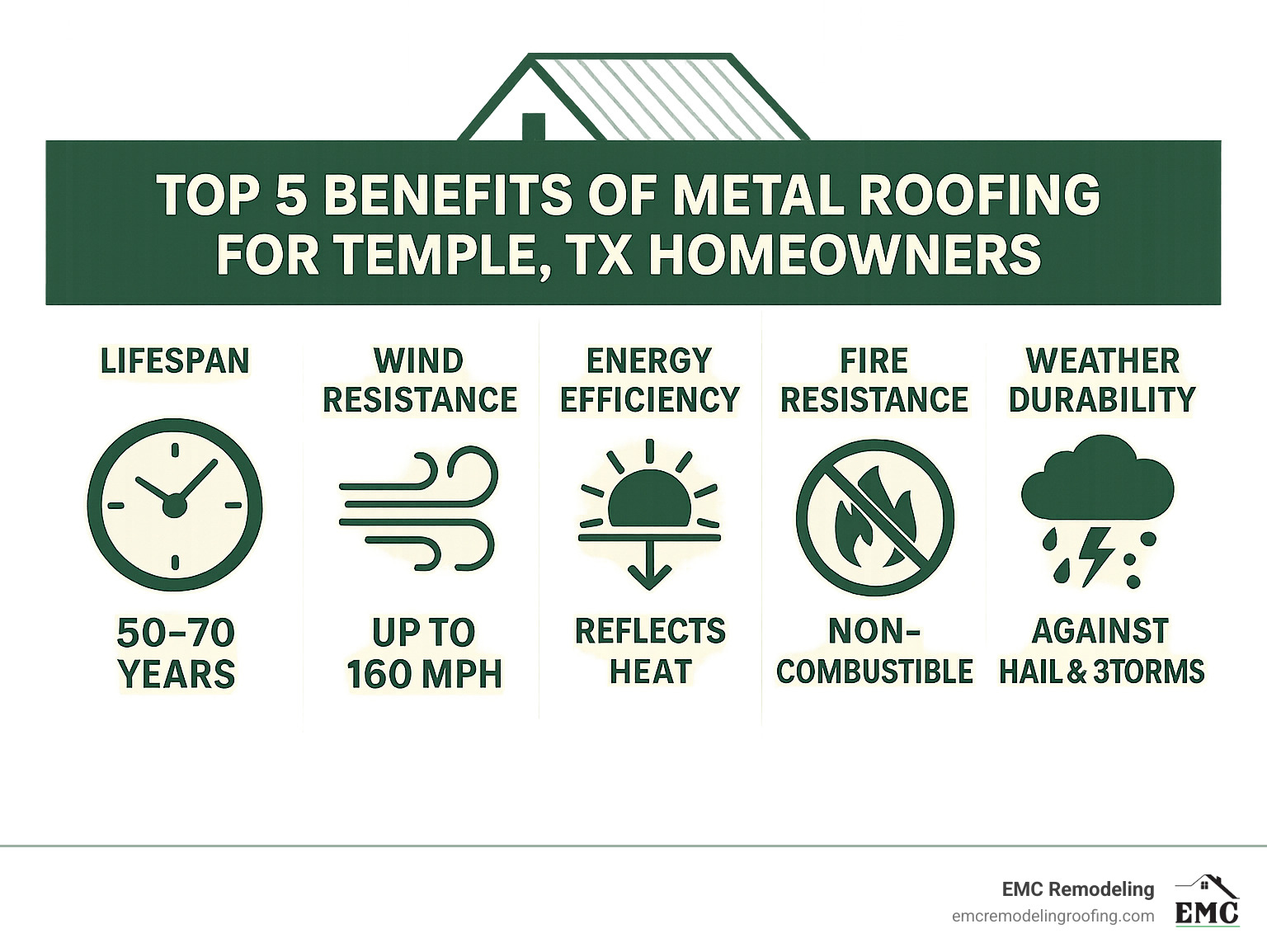 TOP 5 BENEFITS OF METAL ROOFING FOR TEMPLE, TX HOMEOWNERS

LIFESPAN

50–70 YEARS

WIND RESISTANCE

UP TO 160 MPH

ENERGY EFFICIENCY

REFLECTS HEAT

FIRE RESISTANCE

NON-COMBUSTIBLE

WEATHER DURABILITY

AGAINST HAIL & 3TORMS

EMC Remodeling
emcremodelingroofing.com

EMC