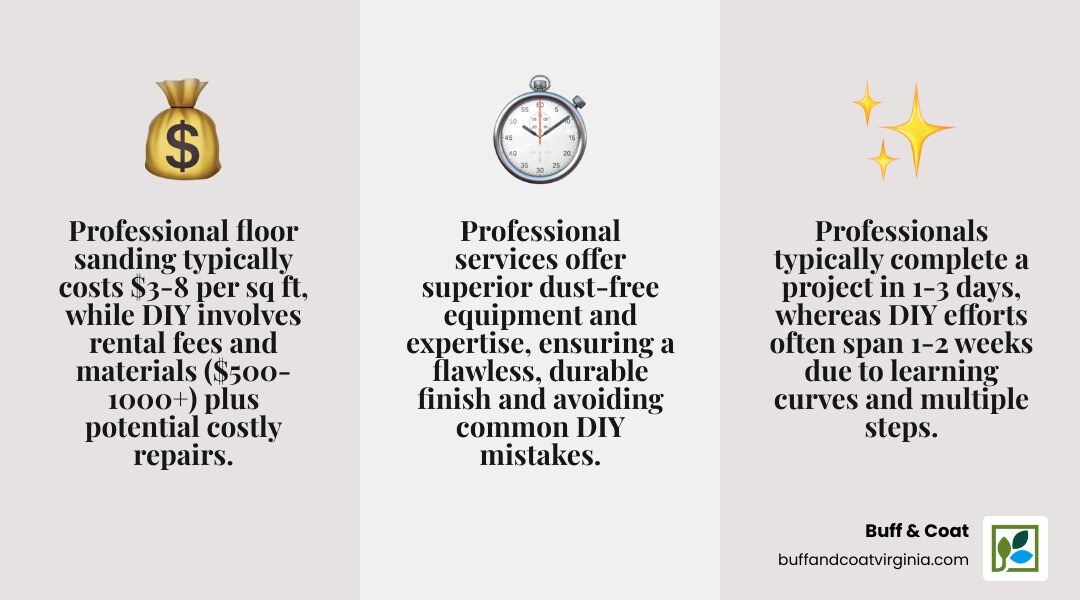 Professional floor sanding typically costs \$3-8 per sq ft, while DIY involves rental fees and materials (\$500-1000+) plus potential costly repairs.

Professional services offer superior dust-free equipment and expertise, ensuring a flawless, durable finish and avoiding common DIY mistakes.

Professionals typically complete a project in 1-3 days, whereas DIY efforts often span 1-2 weeks due to learning curves and multiple steps.

Buff & Coat
buffandcoatvirginia.com