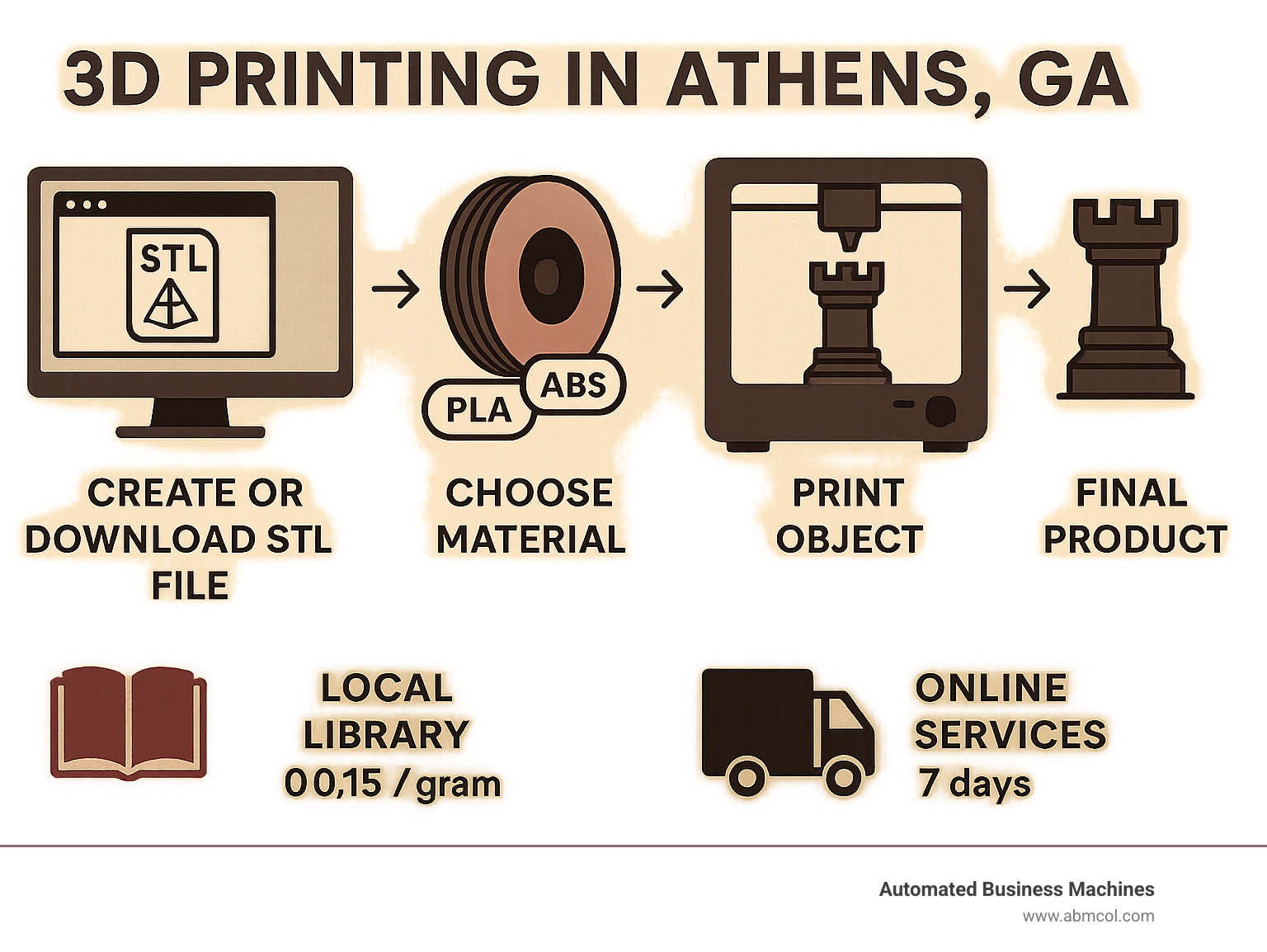 3D PRINTING IN ATHENS, GA

STL

PLA

ABS

CREATE OR DOWNLOAD STL FILE

CHOOSE MATERIAL

PRINT OBJECT

FINAL PRODUCT

LOCAL LIBRARY
0 0,15 / gram

ONLINE SERVICES
7 days

Automated Business Machines
www.abmcol.com