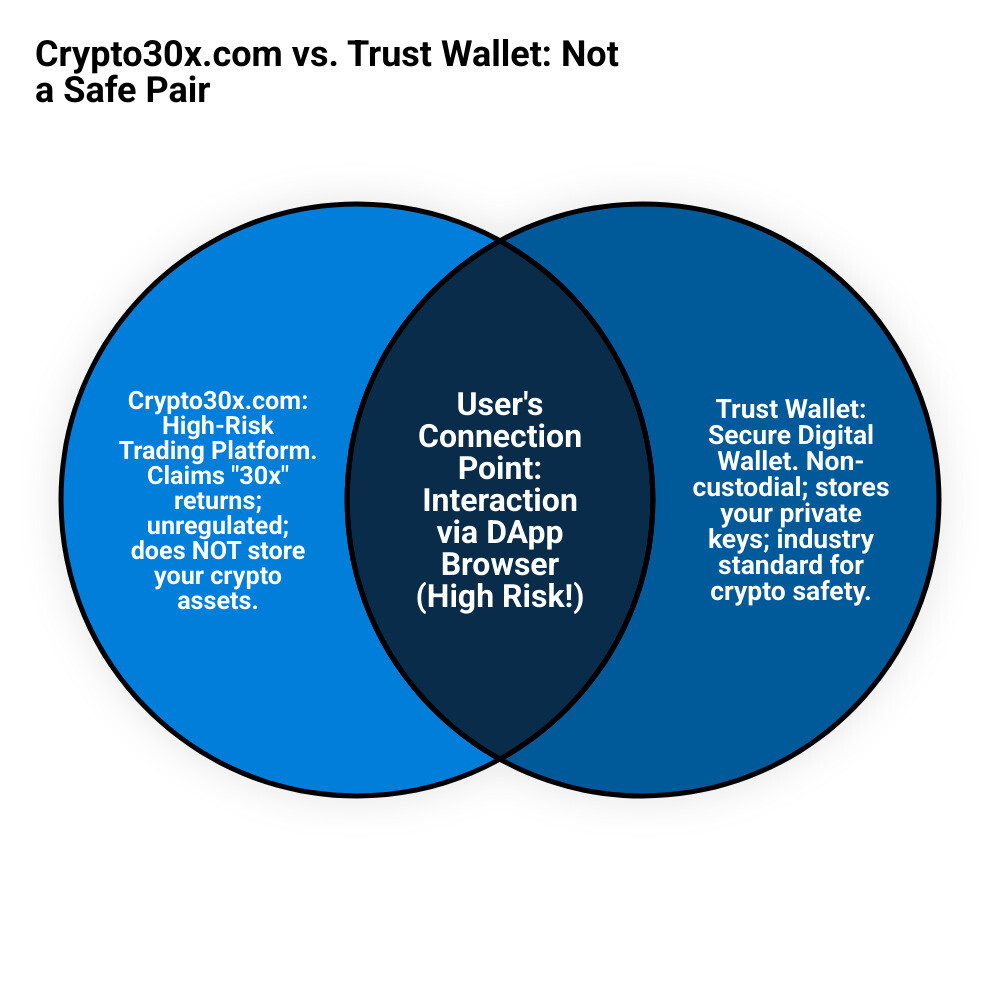 Crypto30x.com vs. Trust Wallet: Not a Safe Pair

Crypto30x.com: High-Risk Trading Platform. Claims "30x" returns; unregulated; does NOT store your crypto assets.

User's Connection Point: Interaction via DApp Browser (High Risk!)

Trust Wallet: Secure Digital Wallet. Non-custodial; stores your private keys; industry standard for crypto safety.