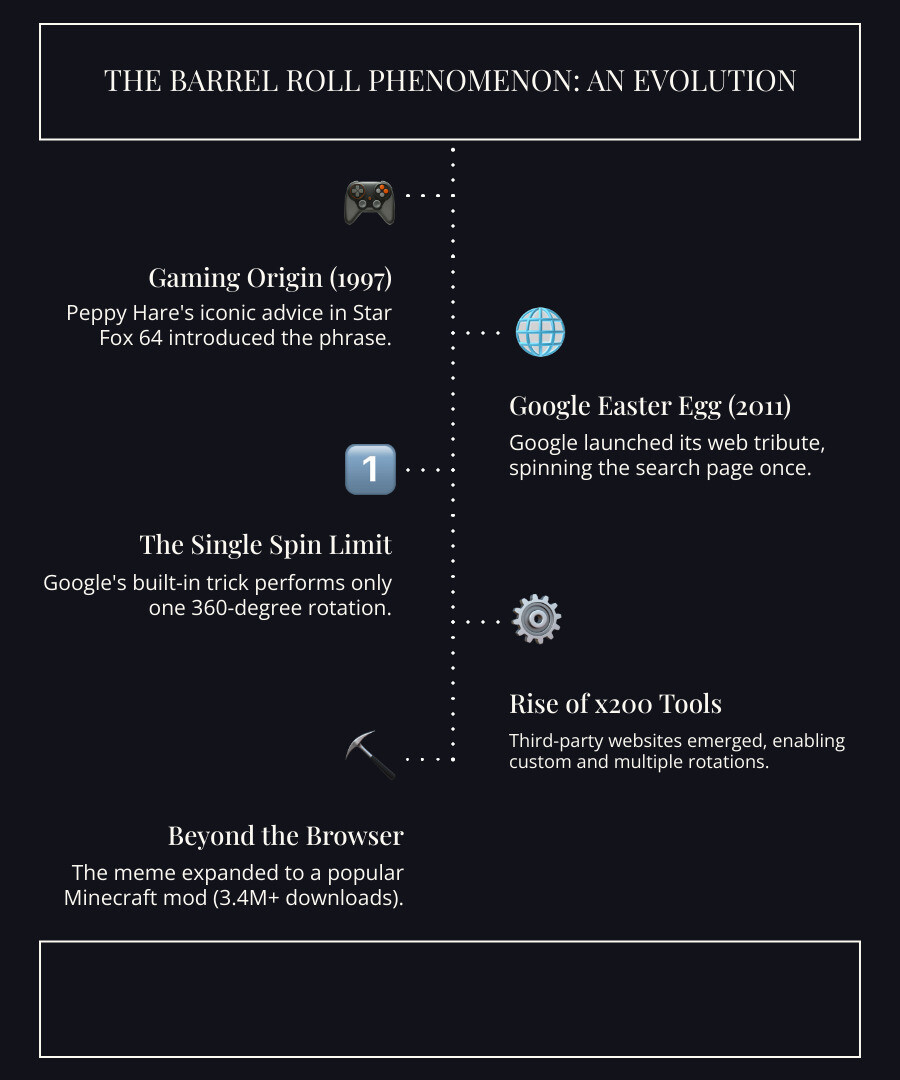 THE BARREL ROLL PHENOMENON: AN EVOLUTION

Gaming Origin (1997)

Peppy Hare's iconic advice in Star Fox 64 introduced the phrase.

Google Easter Egg (2011)

Google launched its web tribute, spinning the search page once.

1

The Single Spin Limit

Google's built-in trick performs only one 360-degree rotation.

Rise of x200 Tools

Third-party websites emerged, enabling custom and multiple rotations.

Beyond the Browser

The meme expanded to a popular Minecraft mod (3.4M+ downloads).