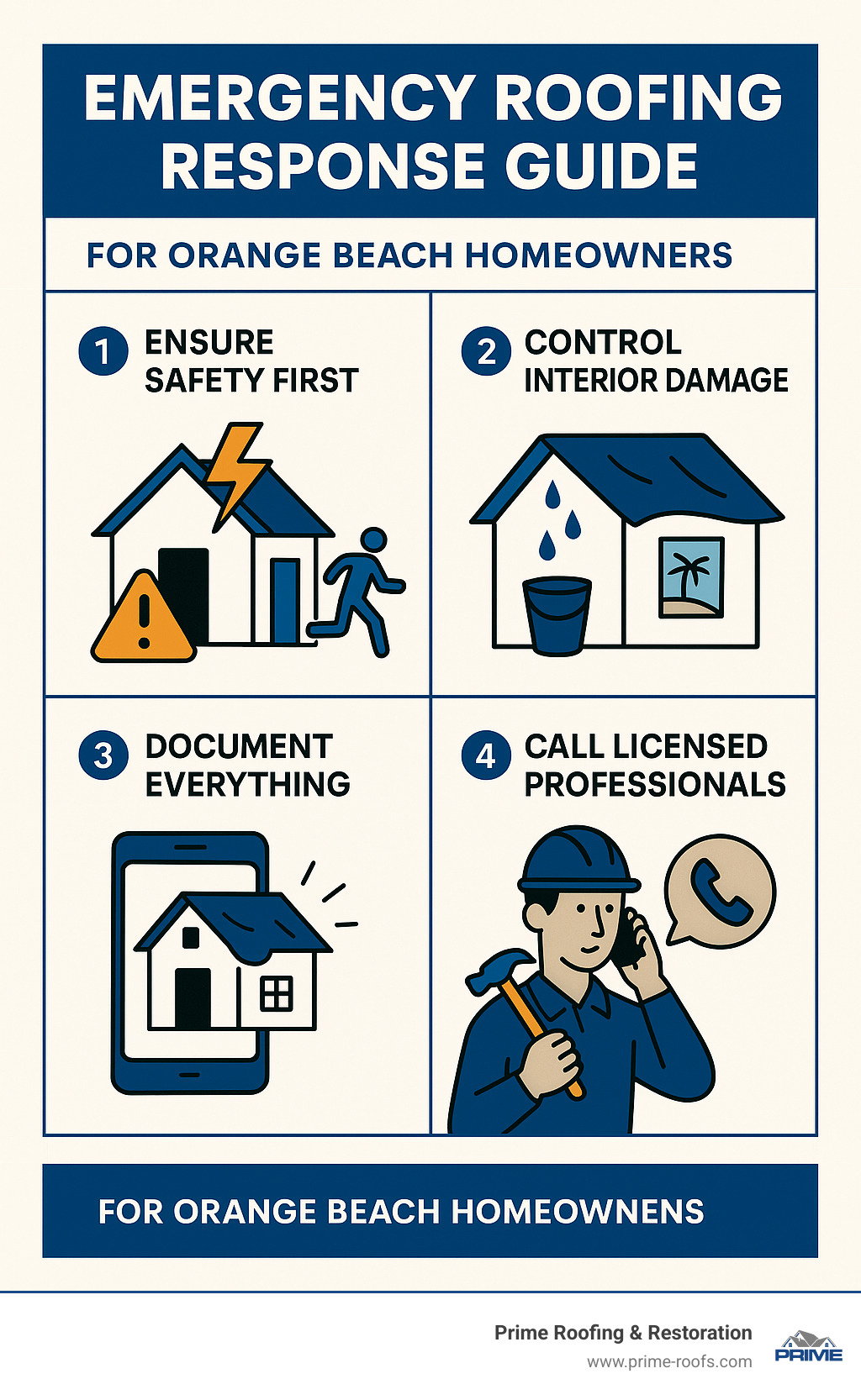 EMERGENCY ROOFING RESPONSE GUIDE

FOR ORANGE BEACH HOMEOWNERS

1 ENSURE SAFETY FIRST

2 CONTROL INTERIOR DAMAGE

3 DOCUMENT EVERYTHING

4 CALL LICENSED PROFESSIONALS

FOR ORANGE BEACH HOMEOWNENS

Prime Roofing & Restoration
www.prime-roofs.com
PRIME