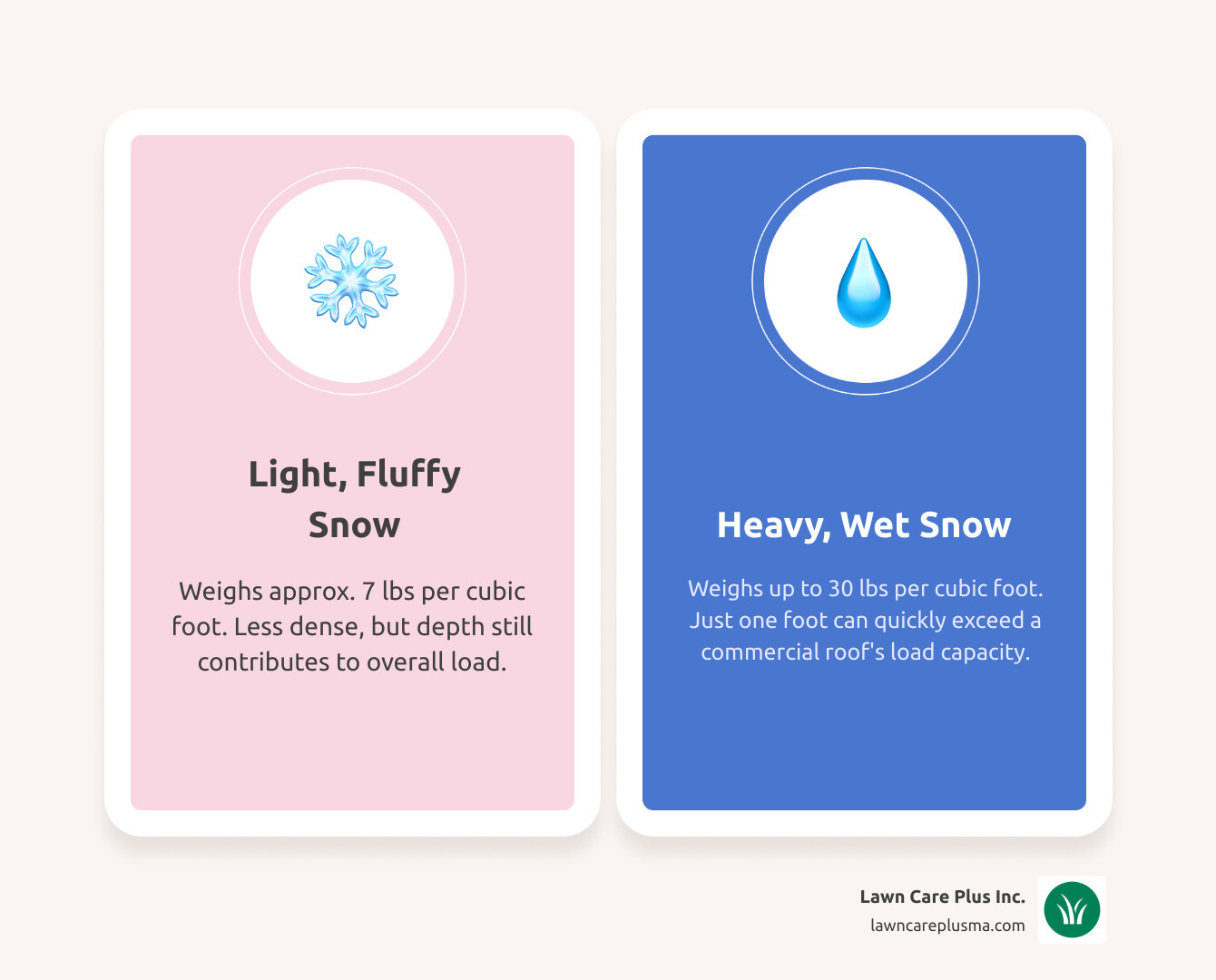 Light, Fluffy Snow

Weighs approx. 7 lbs per cubic foot. Less dense, but depth still contributes to overall load.

Heavy, Wet Snow

Weighs up to 30 lbs per cubic foot. Just one foot can quickly exceed a commercial roof's load capacity.

Lawn Care Plus Inc.
lawncareplusma.com