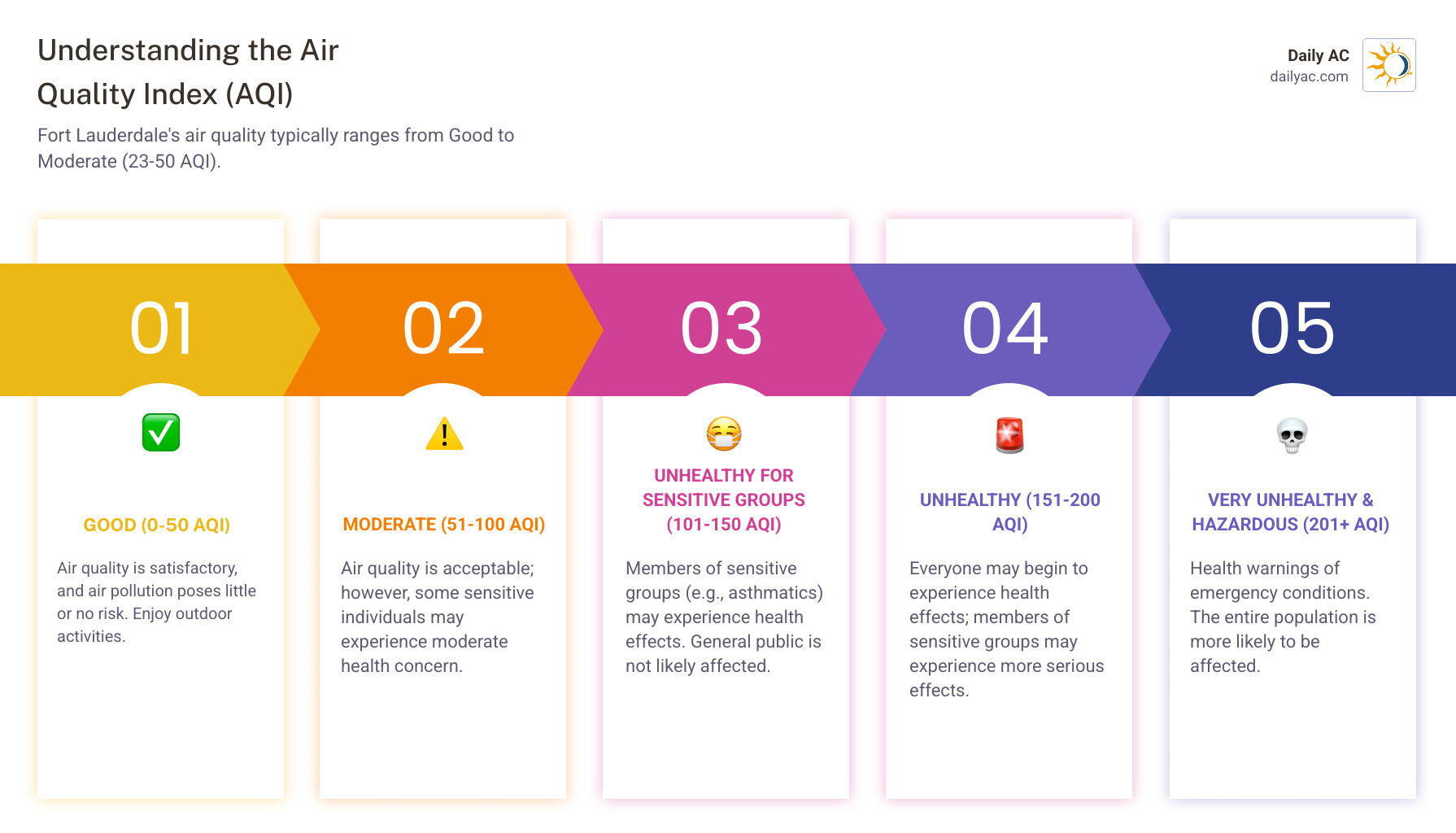 Understanding the Air Quality Index (AQI)

Fort Lauderdale's air quality typically ranges from Good to Moderate (23-50 AQI).

Daily AC
dailyac.com

01

GOOD (0-50 AQI)

Air quality is satisfactory, and air pollution poses little or no risk. Enjoy outdoor activities.

02

MODERATE (51-100 AQI)

Air quality is acceptable; however, some sensitive individuals may experience moderate health concern.

03

UNHEALTHY FOR SENSITIVE GROUPS (101-150 AQI)

Members of sensitive groups (e.g., asthmatics) may experience health effects. General public is not likely affected.

04

UNHEALTHY (151-200 AQI)

Everyone may begin to experience health effects; members of sensitive groups may experience more serious effects.

05

VERY UNHEALTHY & HAZARDOUS (201+ AQI)

Health warnings of emergency conditions. The entire population is more likely to be affected.