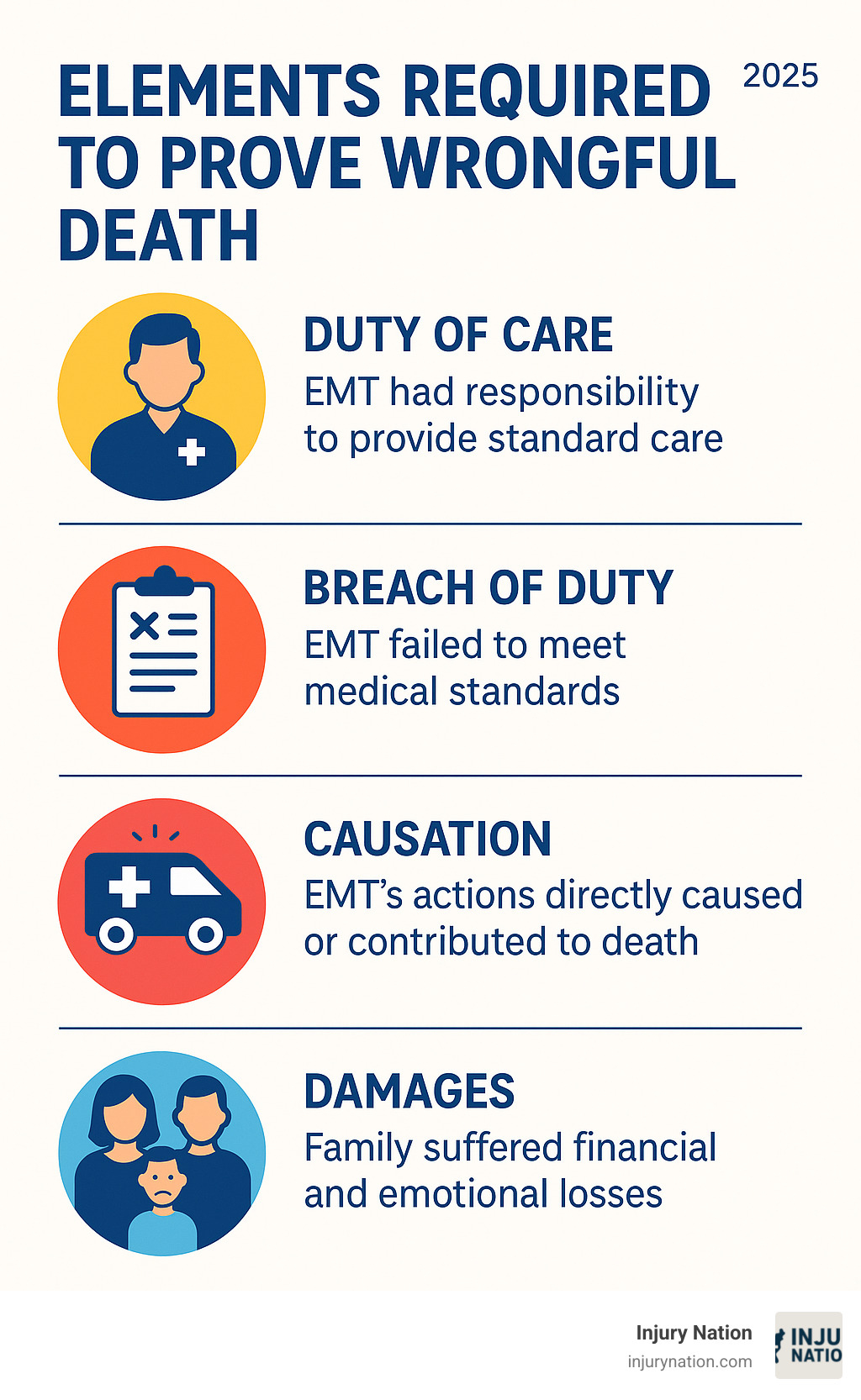 ELEMENTS REQUIRED TO PROVE WRONGFUL DEATH

2025

DUTY OF CARE
EMT had responsibility to provide standard care

BREACH OF DUTY
EMT failed to meet medical standards

CAUSATION
EMT's actions directly caused or contributed to death

DAMAGES
Family suffered financial and emotional losses

Injury Nation
injurynation.com

INJU
NATIO