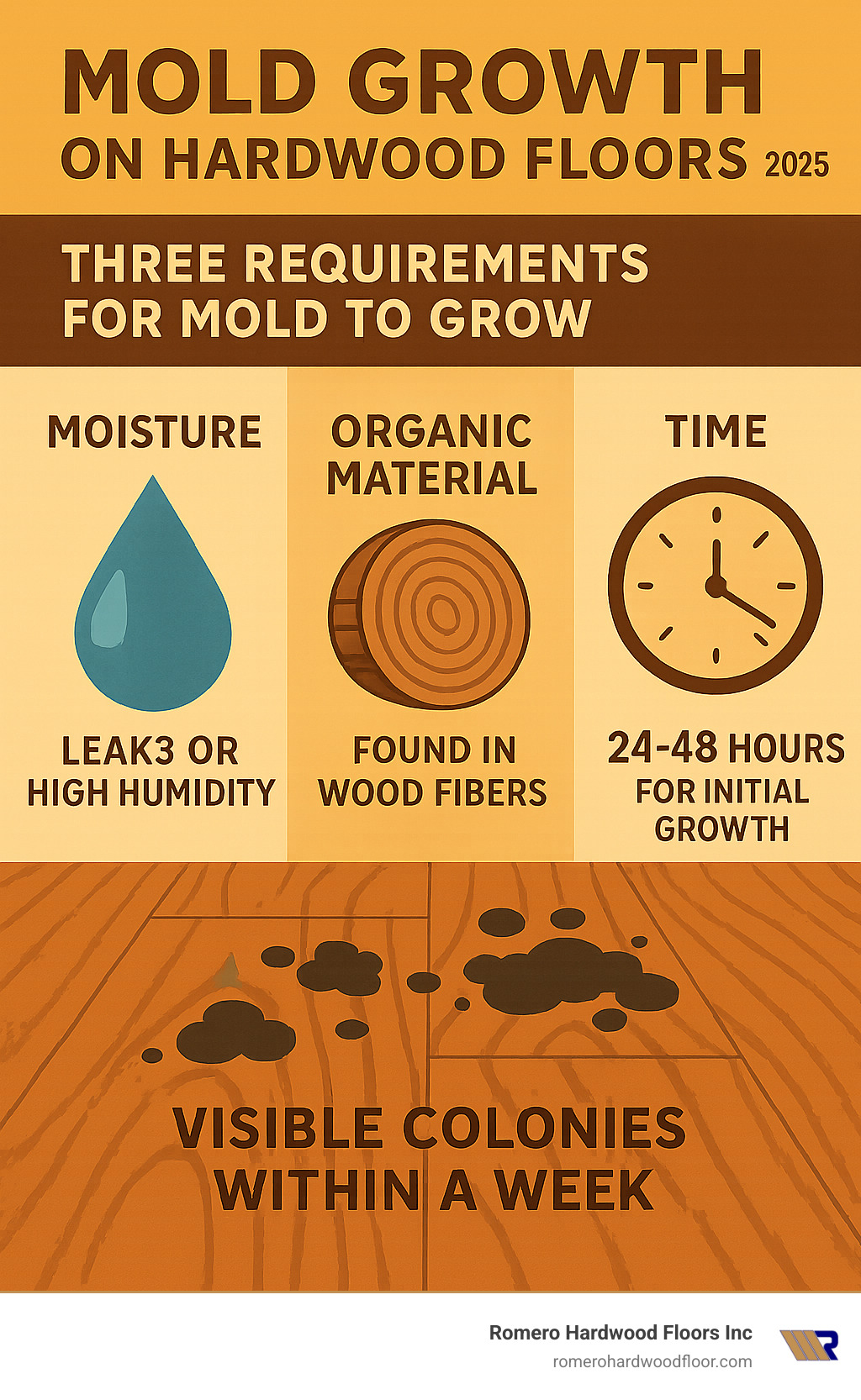 MOLD GROWTH
ON HARDWOOD FLOORS 2025

THREE REQUIREMENTS FOR MOLD TO GROW

MOISTURE

LEAK3 OR HIGH HUMIDITY

ORGANIC MATERIAL

FOUND IN WOOD FIBERS

TIME

24-48 HOURS FOR INITIAL GROWTH

VISIBLE COLONIES WITHIN A WEEK

Romero Hardwood Floors Inc
romerohardwoodfloor.com